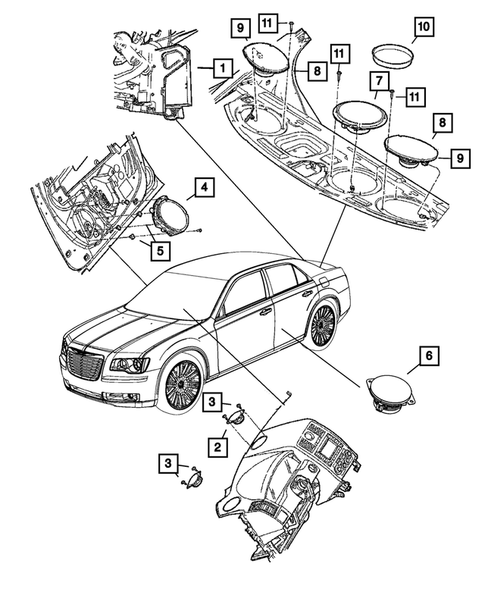 9
11
10
1
8
11
7
11
8
9
4
5
6
3
2
3