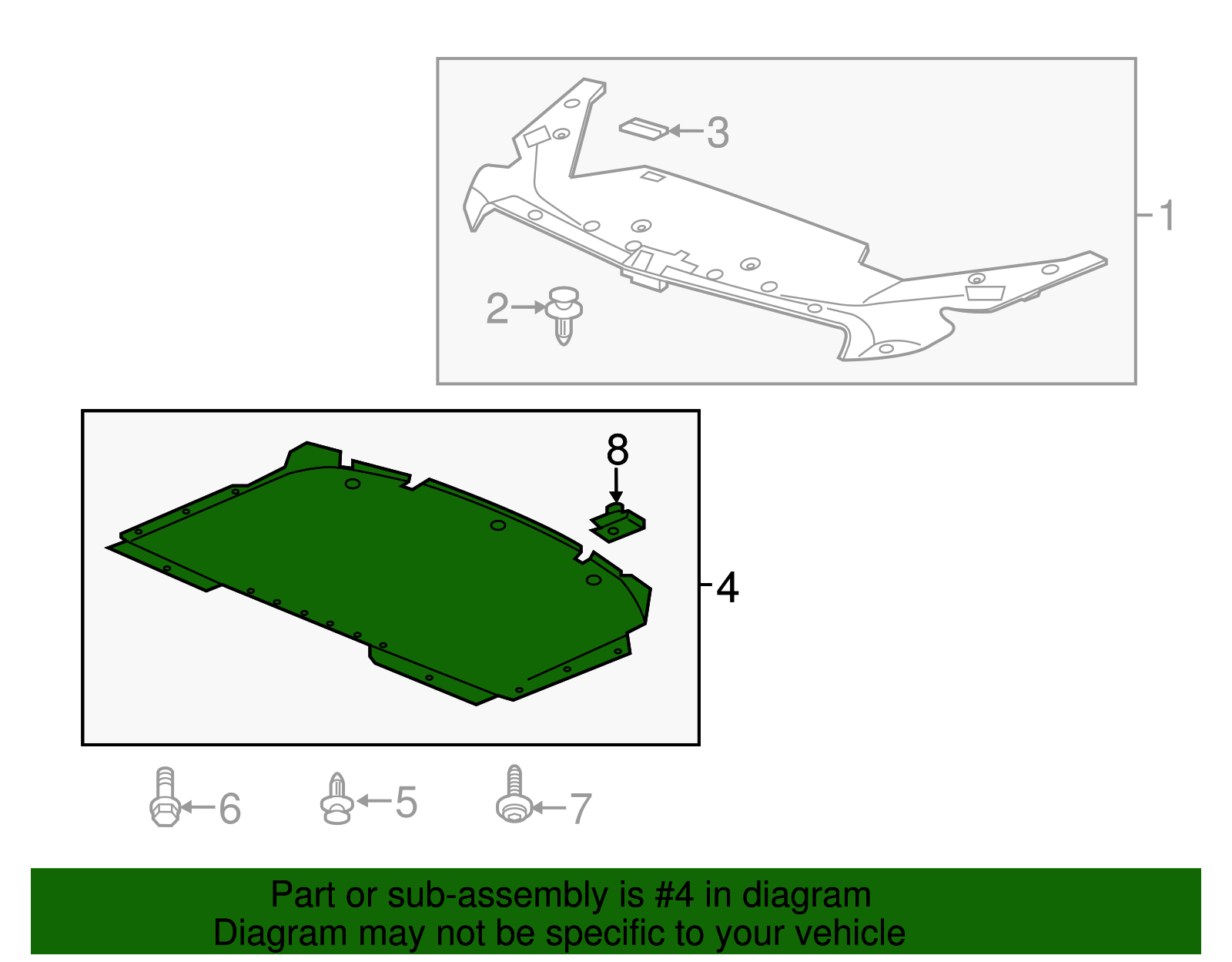 3
1
2
8
4
6
5
7

Part or sub-assembly is #4 in diagram
Diagram may not be specific to your vehicle