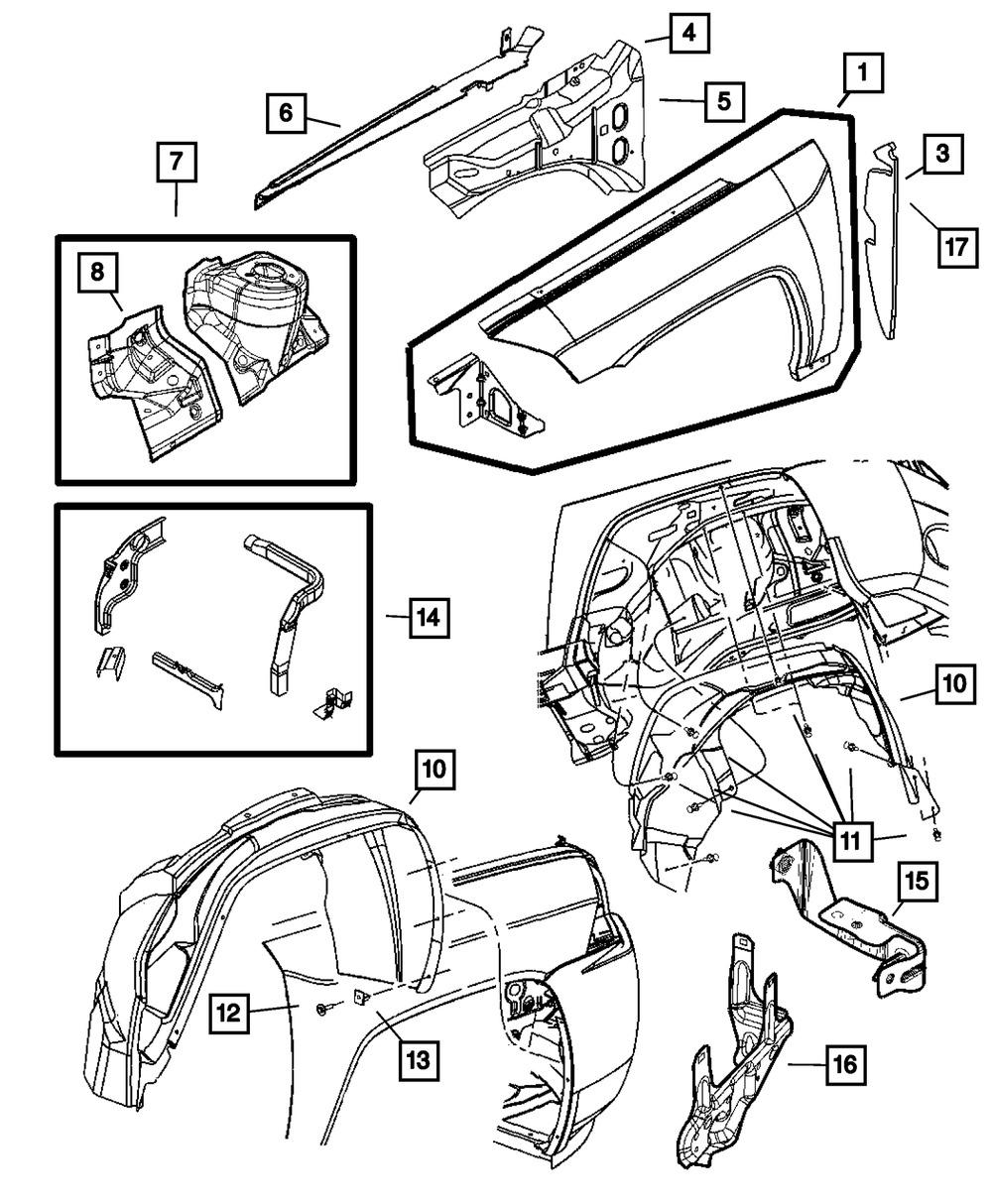 4
1
6
5
3
7
17
8
14
10
10
11
15
12
13
16