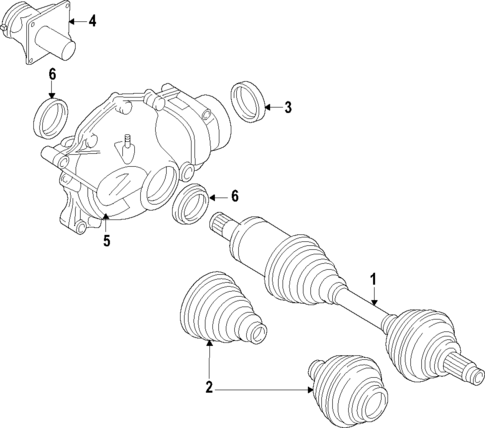 4
6
3
6
5
1
2