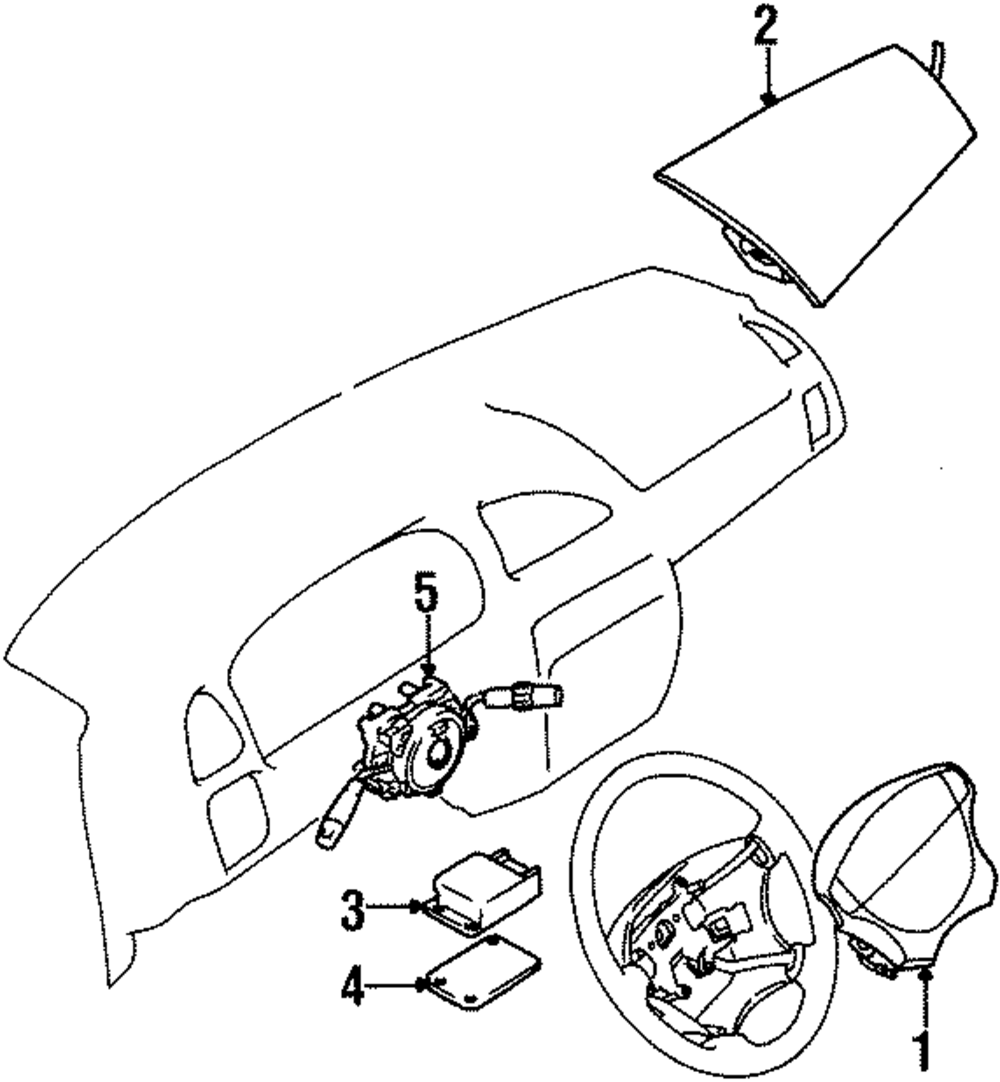 2
5
3
4
1