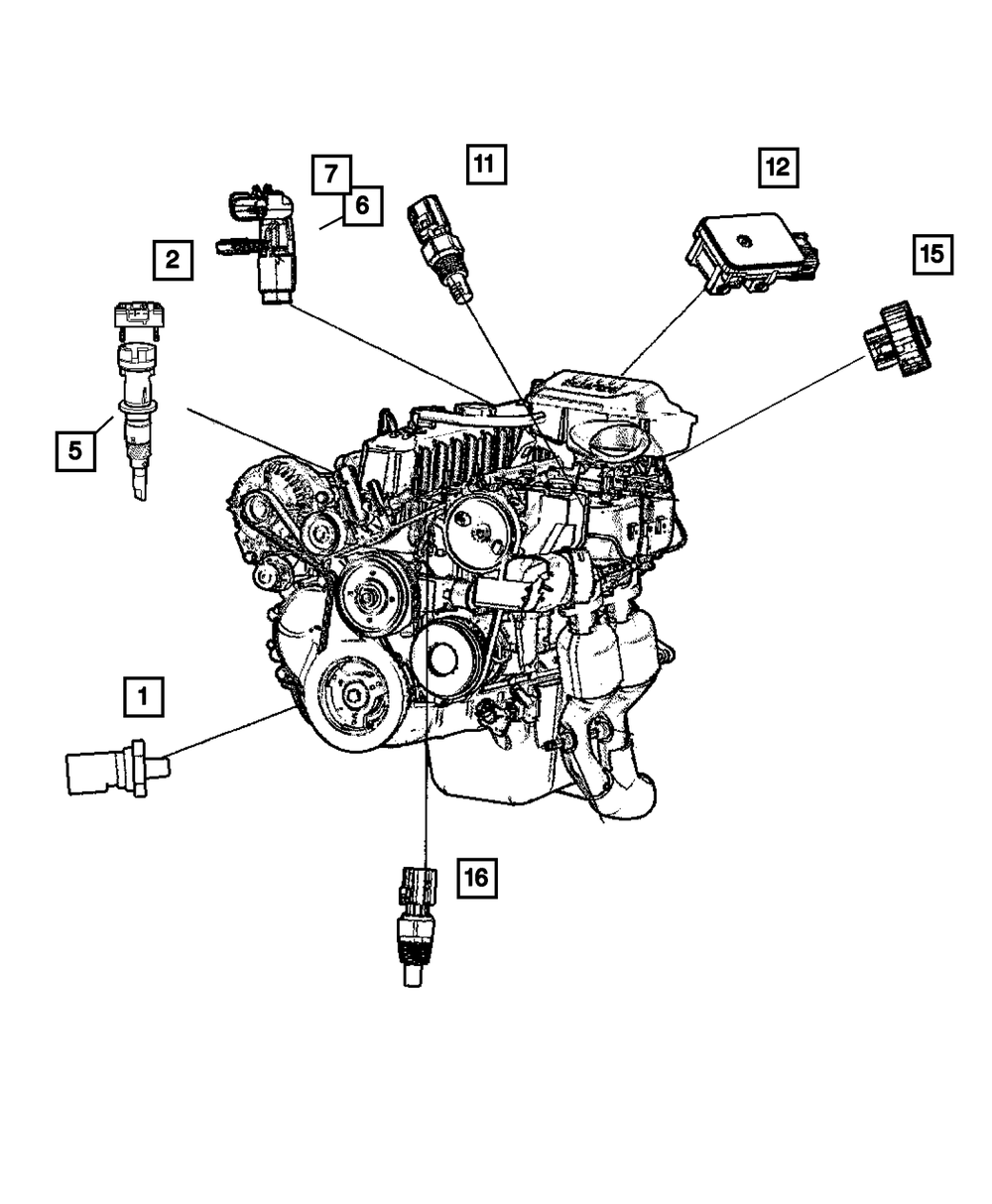 7
6
11
12
2
15
5
1
16