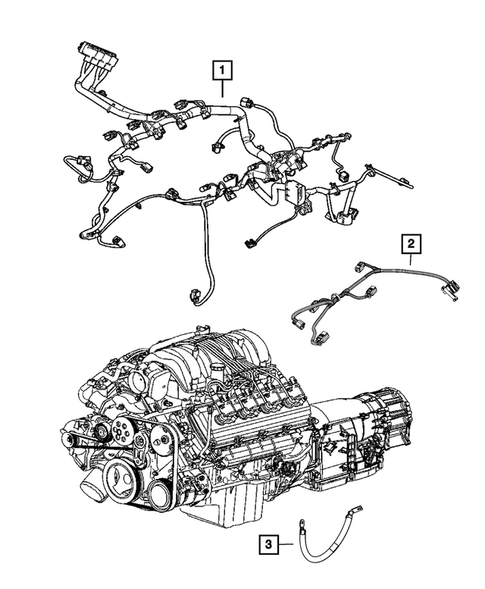 1
2
3