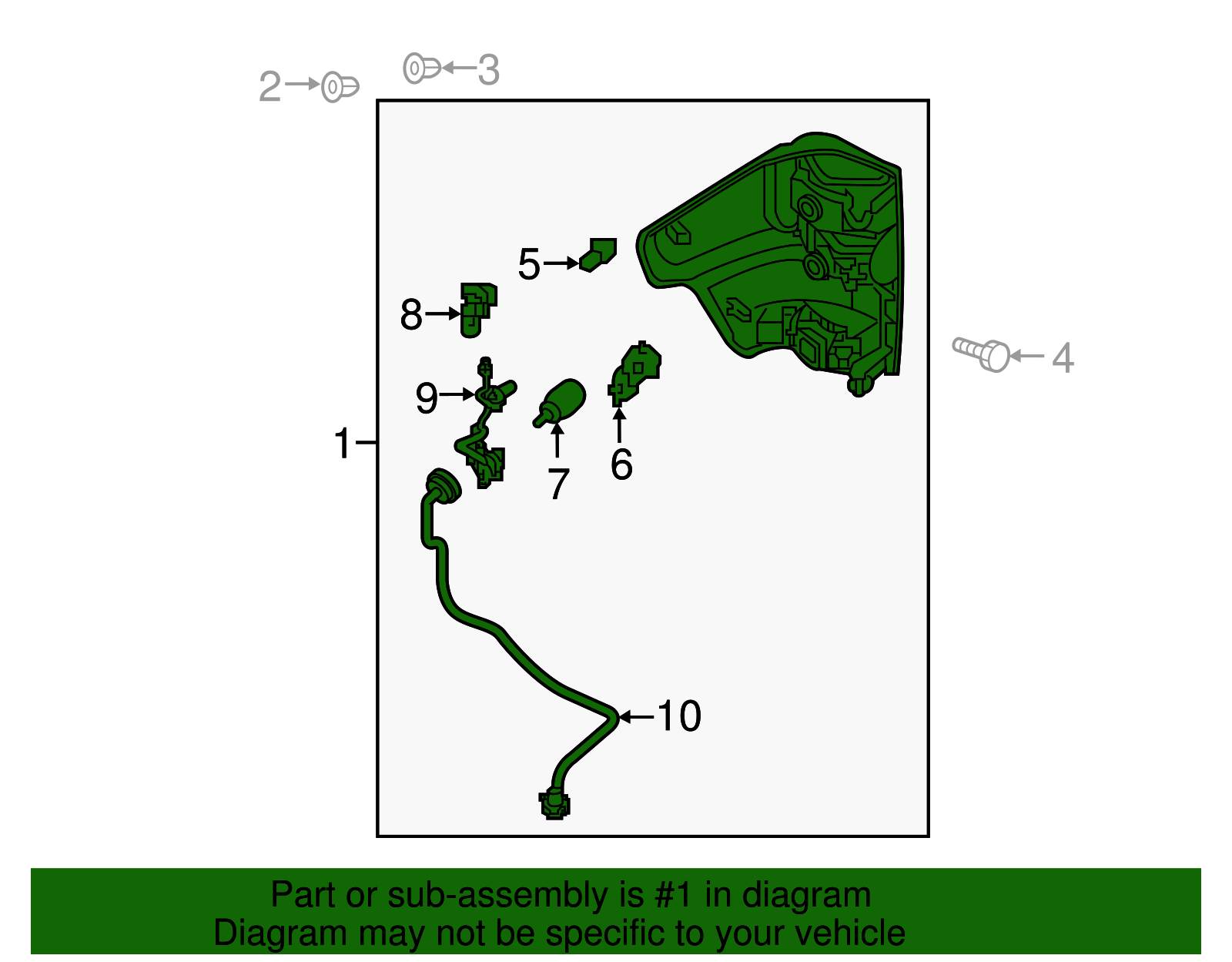 2
3
5
8
4
9
1
7
6
10

Part or sub-assembly is #1 in diagram
Diagram may not be specific to your vehicle