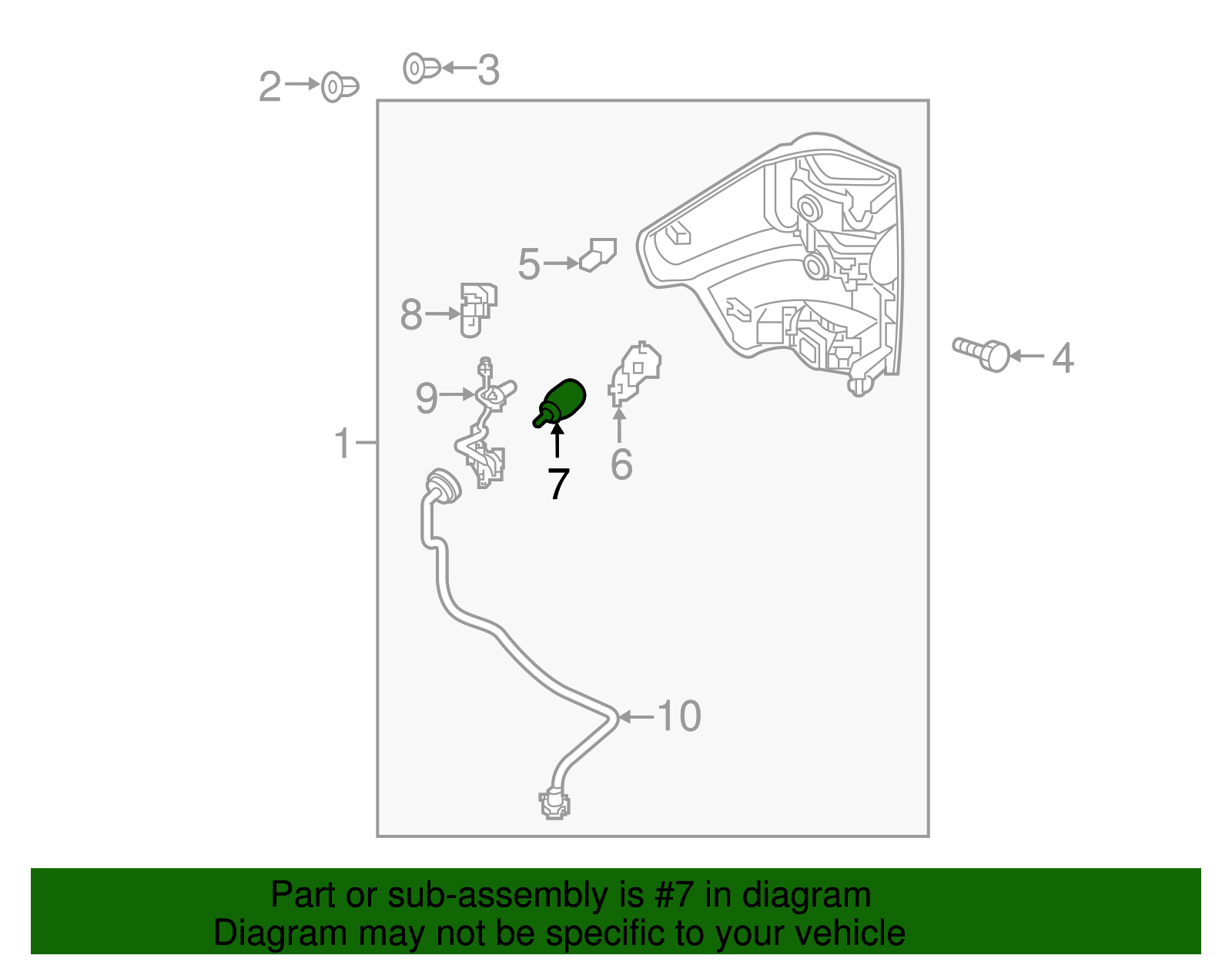 2
3
5
8
4
9
1
7
6
10

Part or sub-assembly is #7 in diagram
Diagram may not be specific to your vehicle