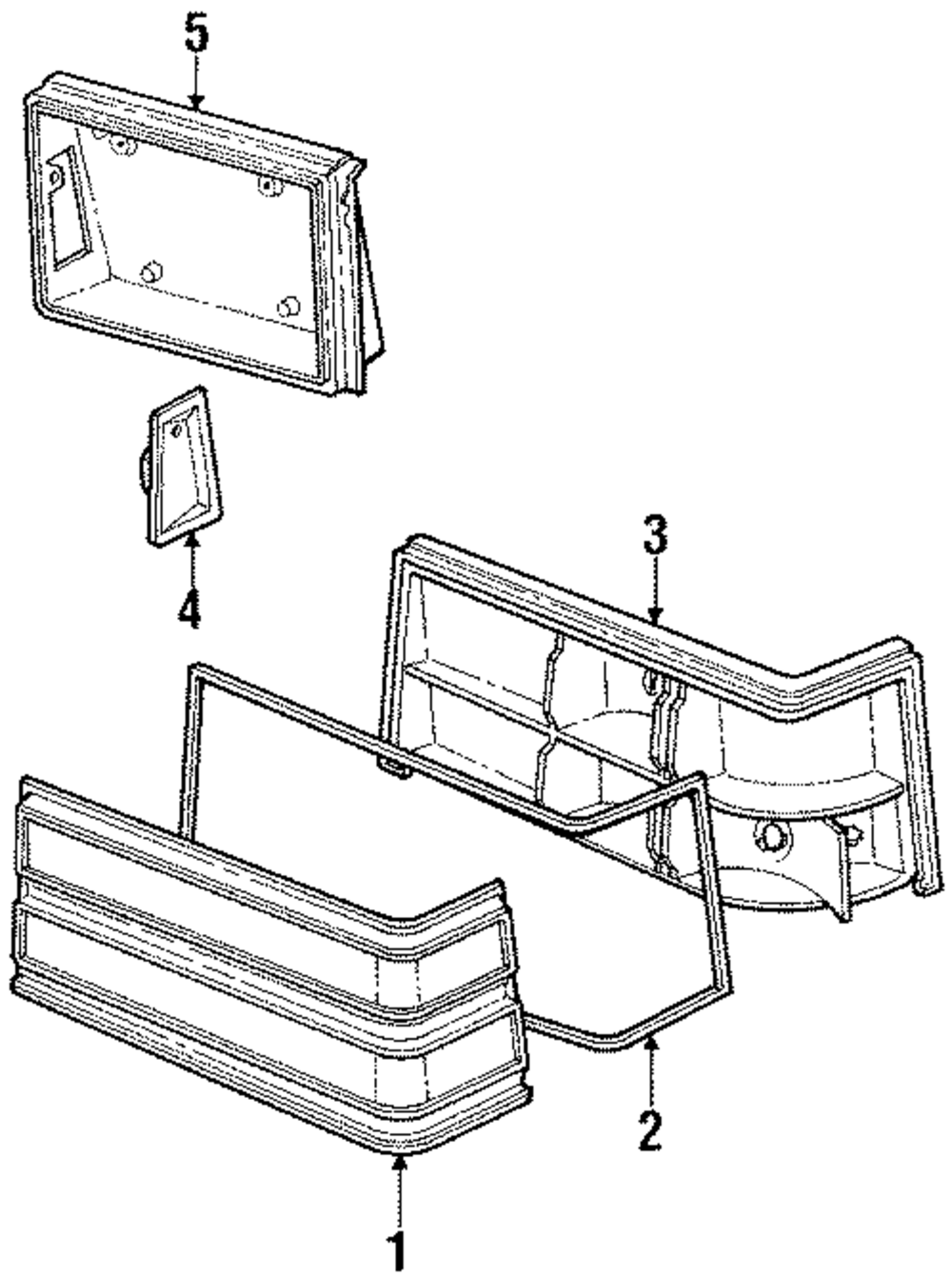 5
4
3
2
1