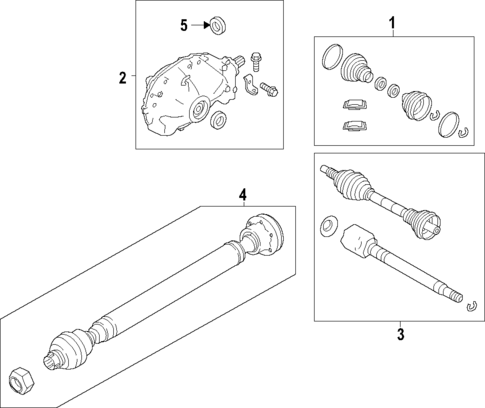 5
2
1
4
3