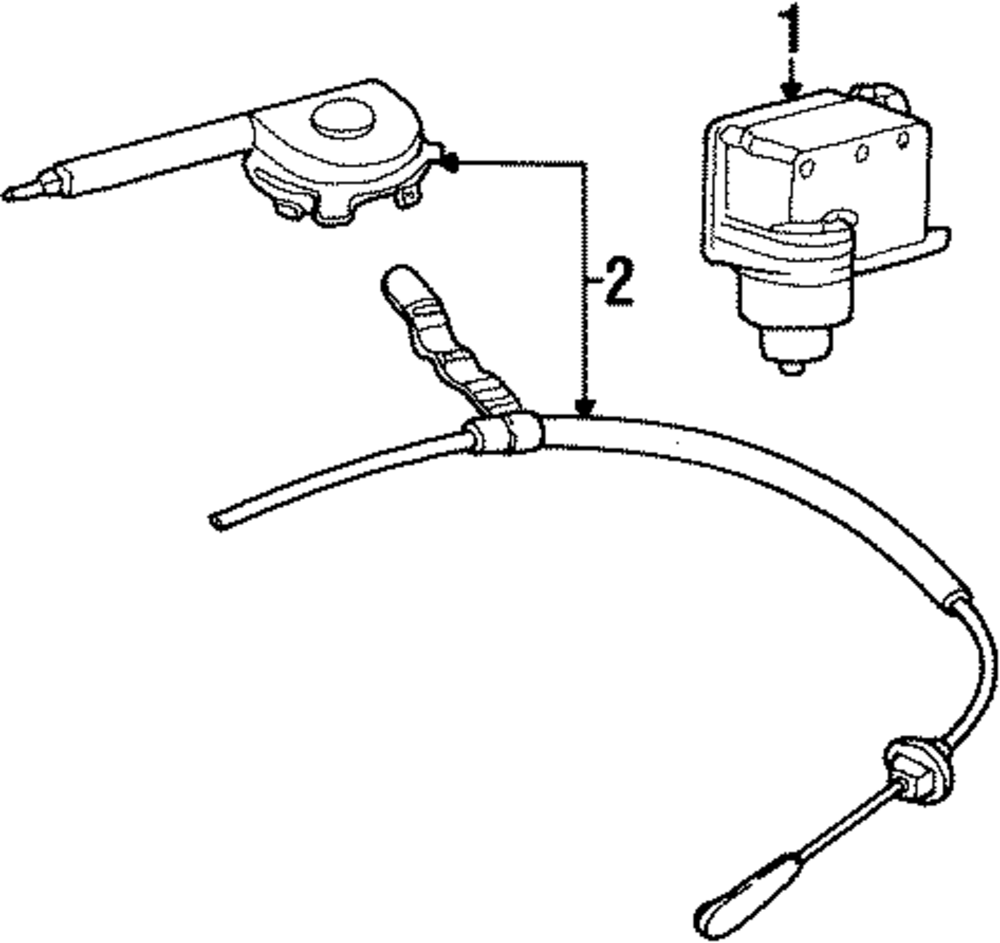 1
2