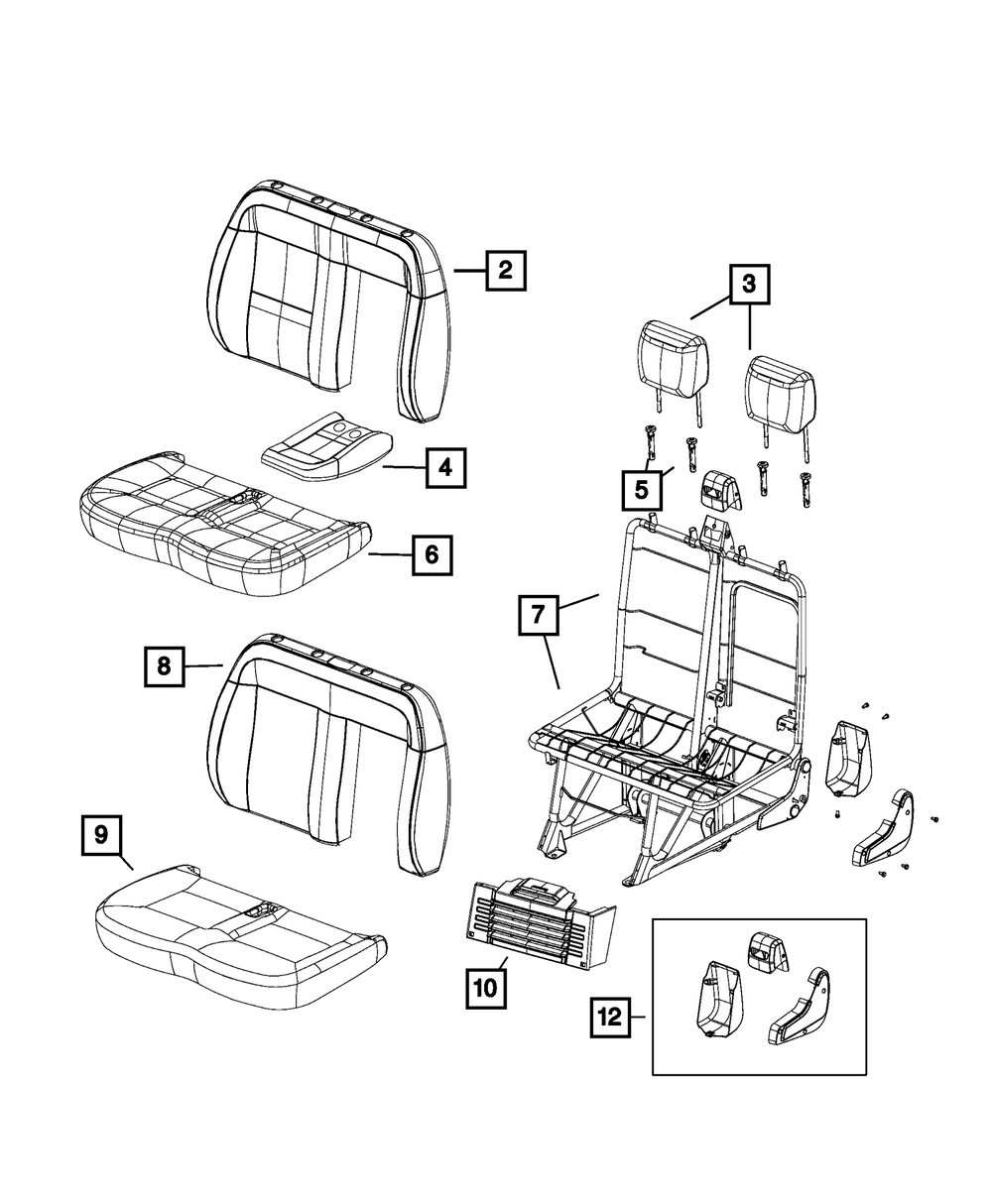 2
3
4
5
6
7
8
9
10
12