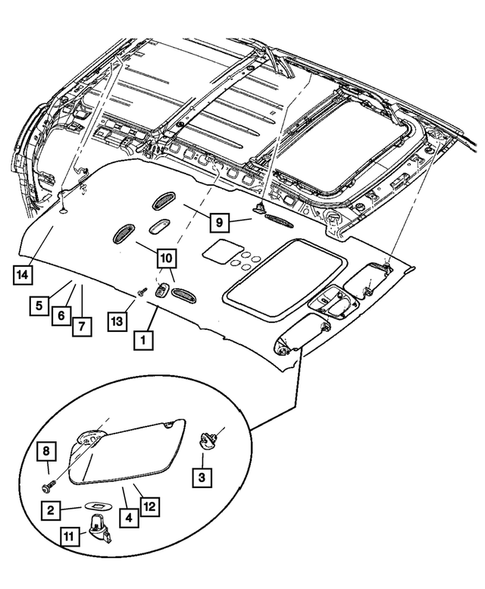 9
10
14
5
6
7
13
1
8
3
2
4
12
11