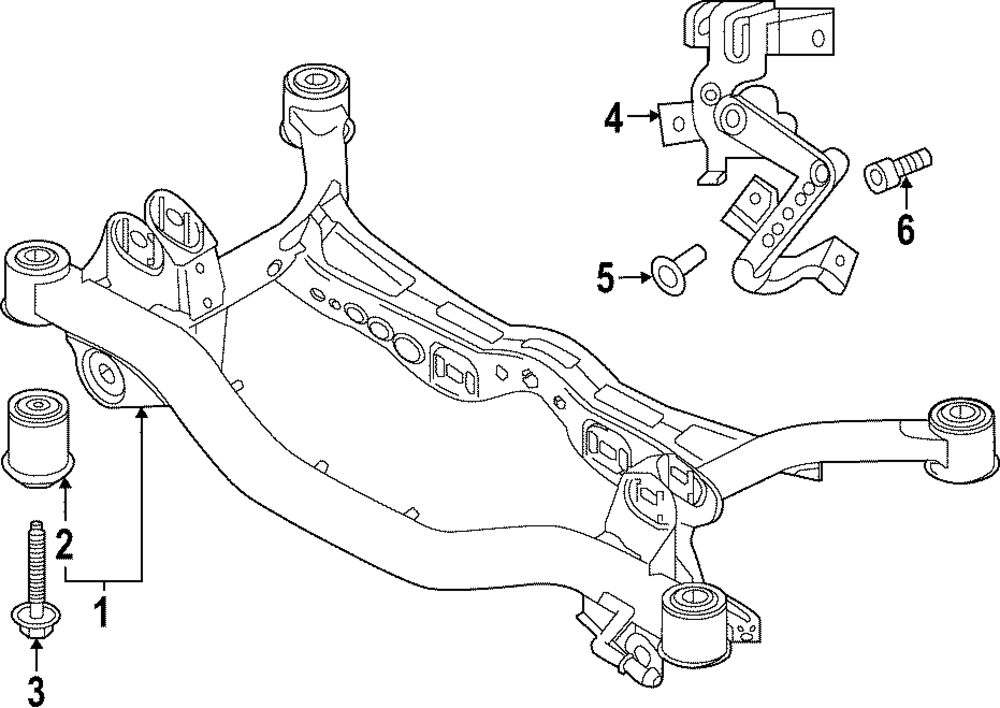 4
6
5
2
1
3