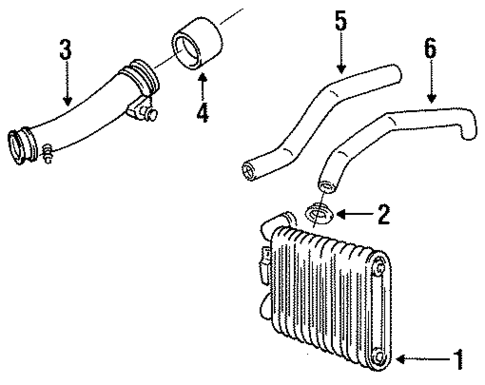 3
4
5
6
2
1