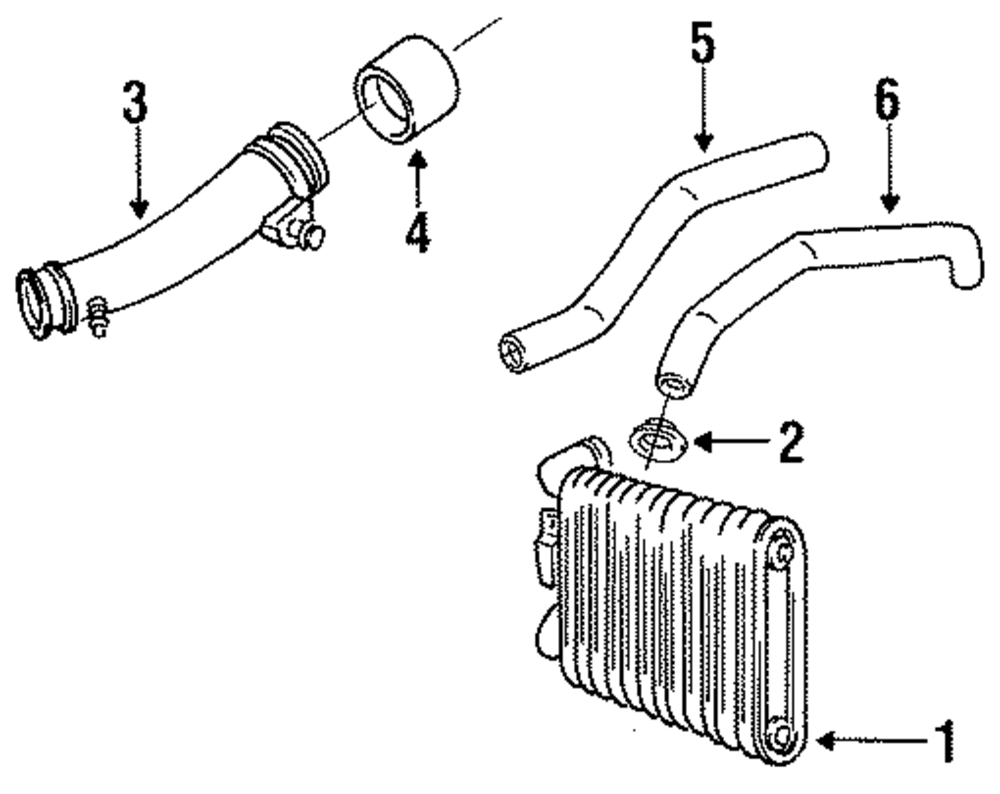 3
4
5
6
2
1