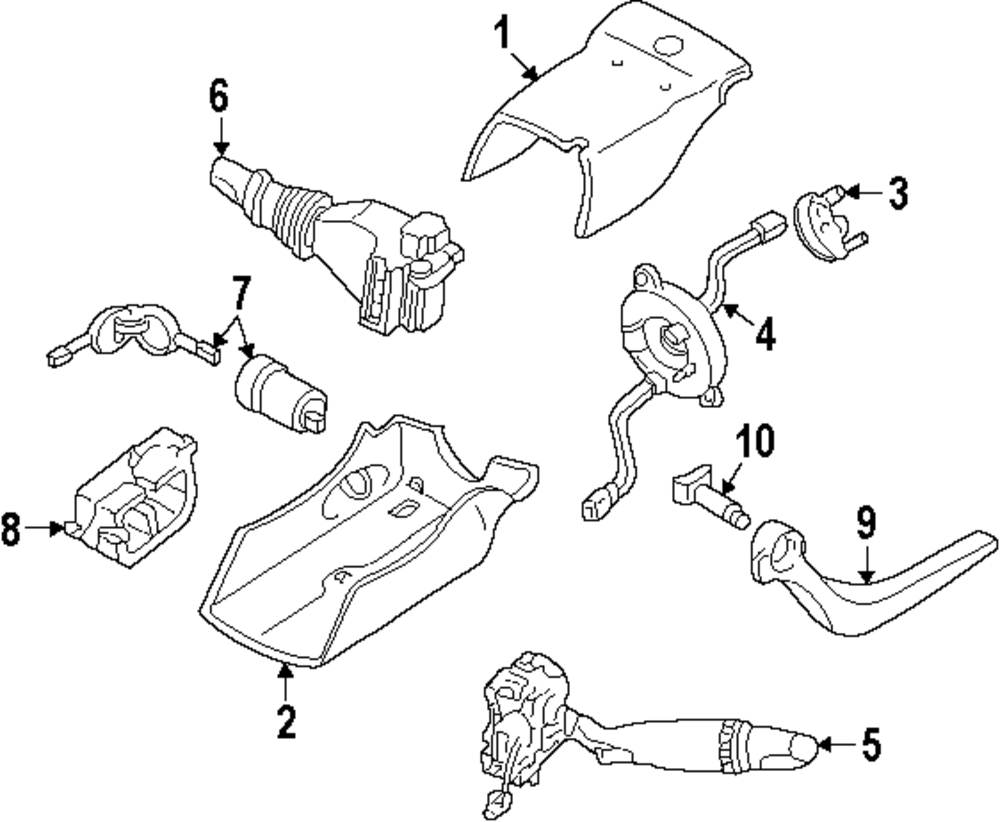 1
6
3
7
4
10
8
9
2
5