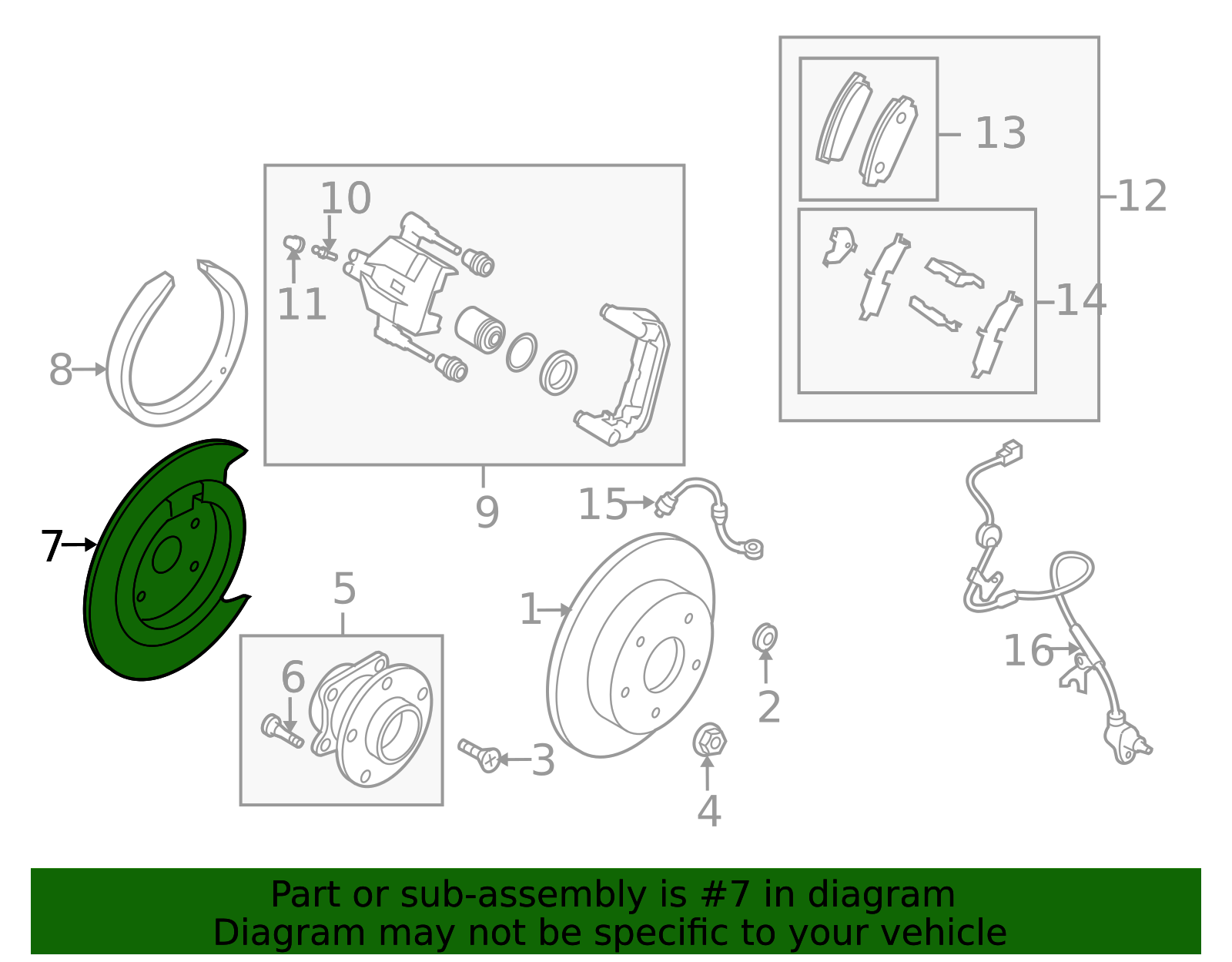 13
12
10
11
14
8
9
15
7
5
1
16
6
2
3
4

Part or sub-assembly is #7 in diagram
Diagram may not be specific to your vehicle