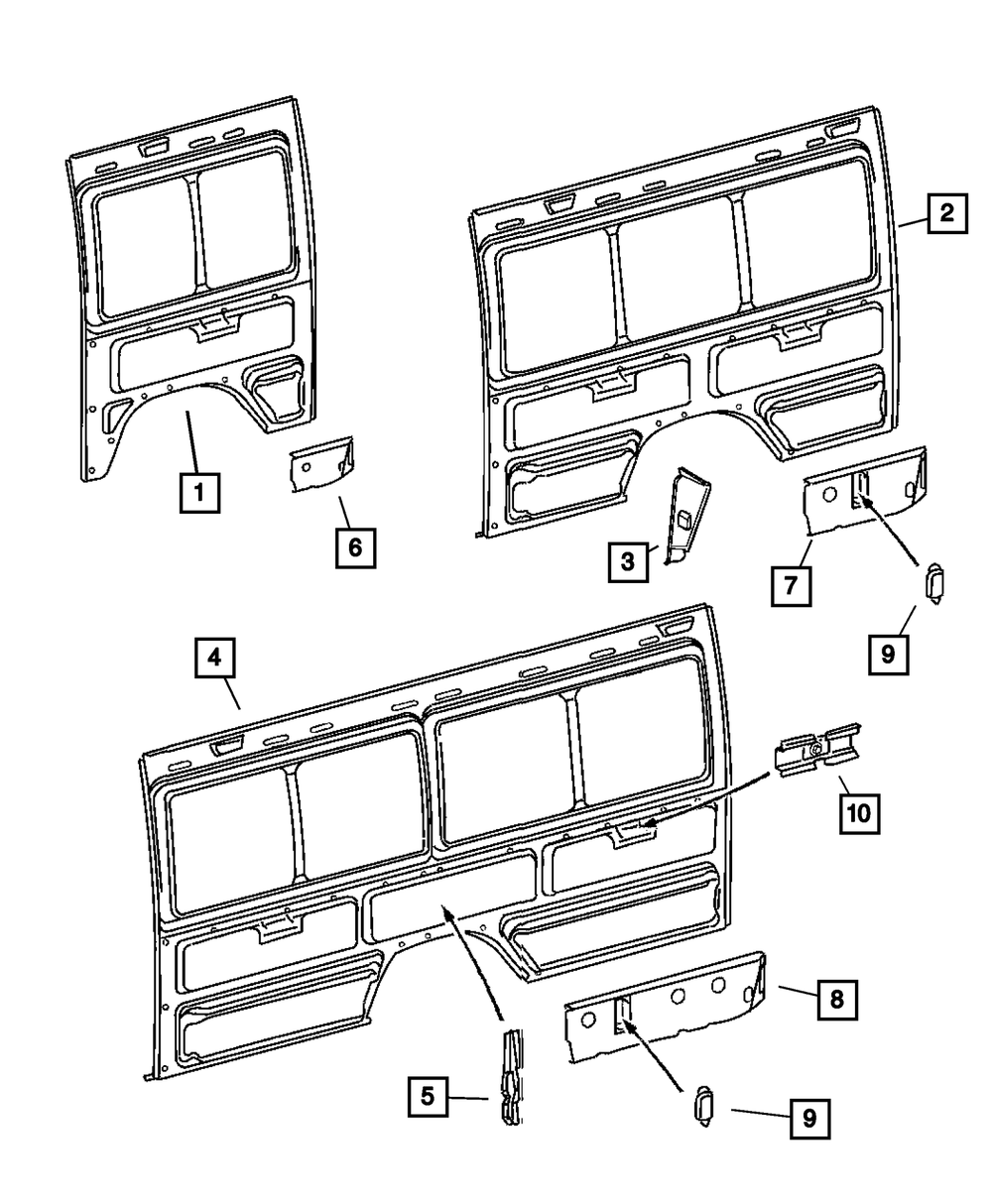 2
1
6
3
7
9
4
10
8
5
9