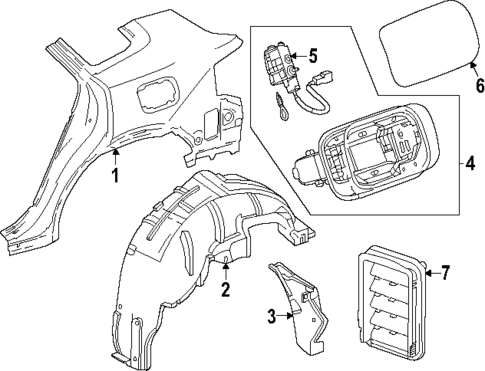 5
6
1
4
2
7
3