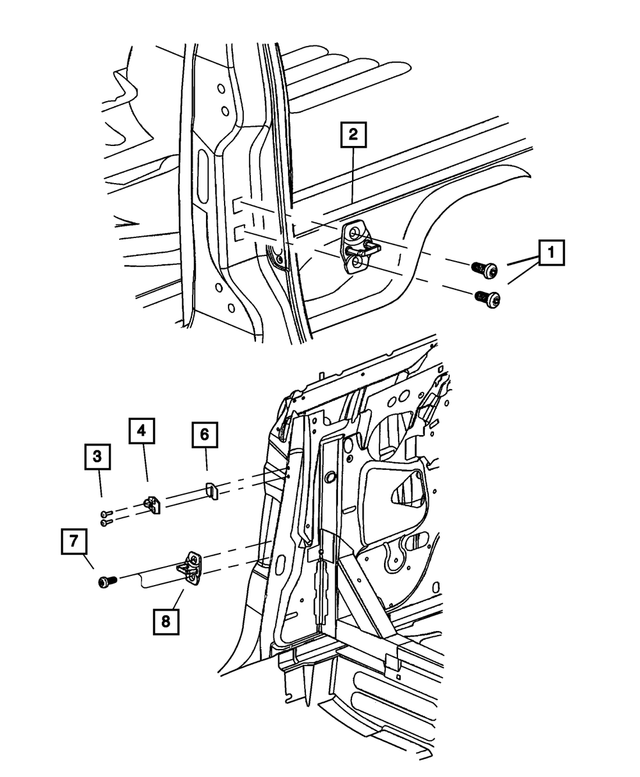 2
1
4
6
3
7
8