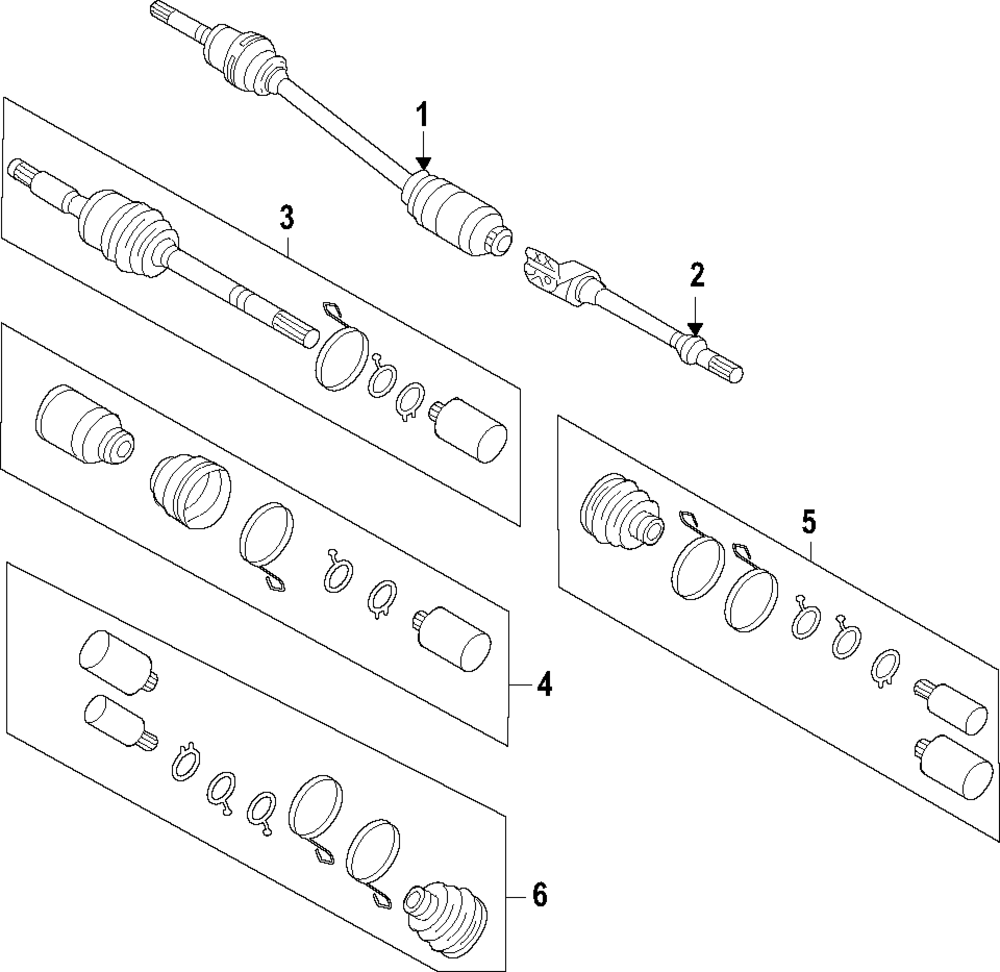 1
3
2
5
4
6