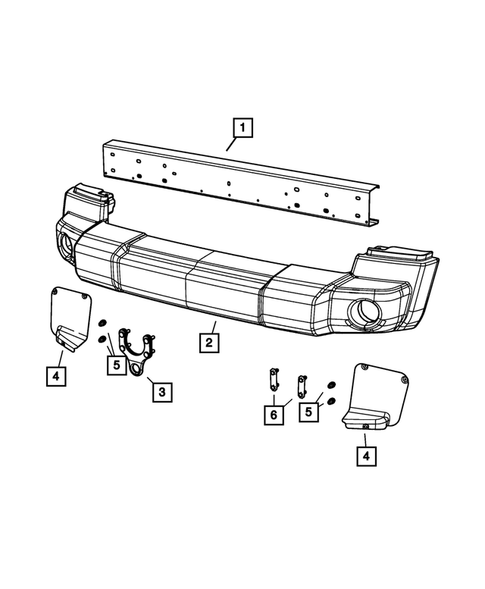 1
2
4
5
3
6
5
4