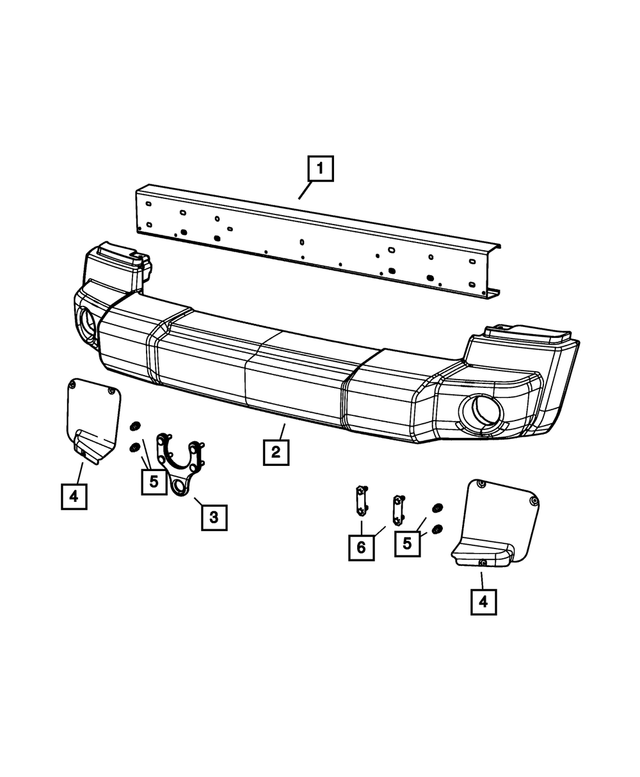 1
2
4
5
3
6
5
4