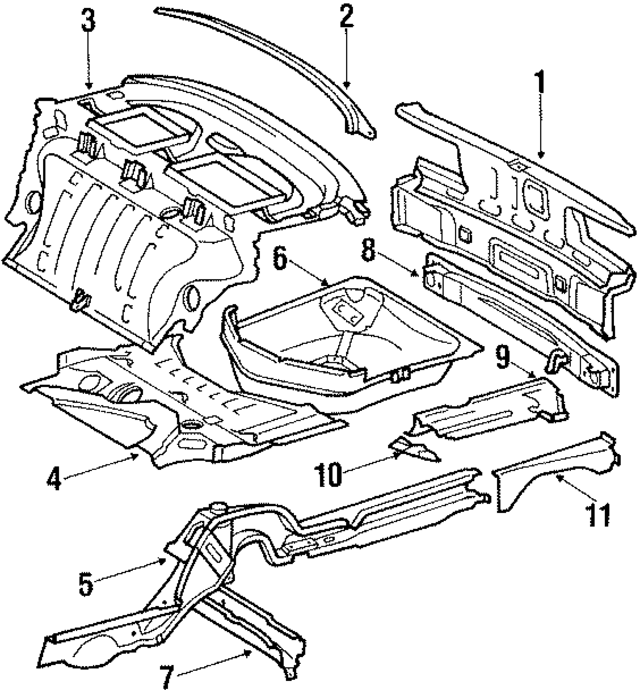 3
2
1
6
8
9
4
10
11
5
7