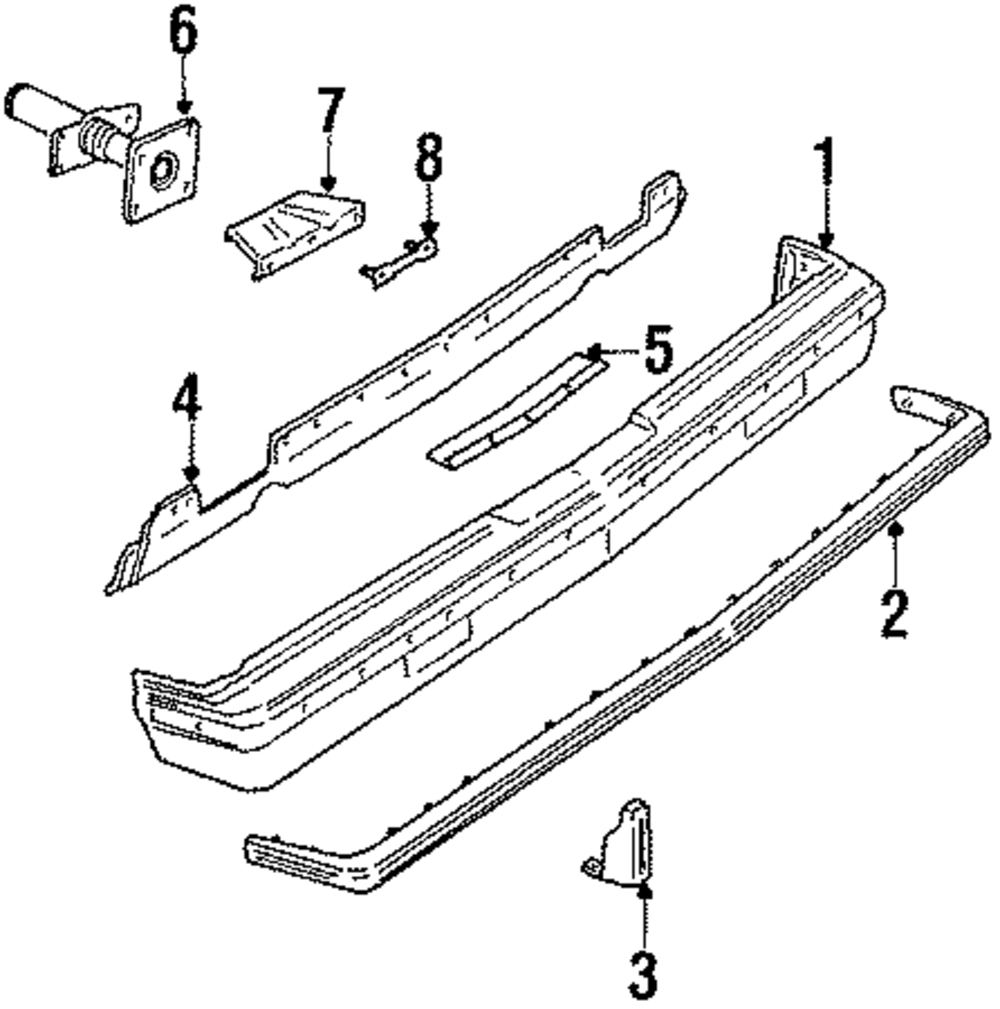 6
7
8
1
5
4
2
3