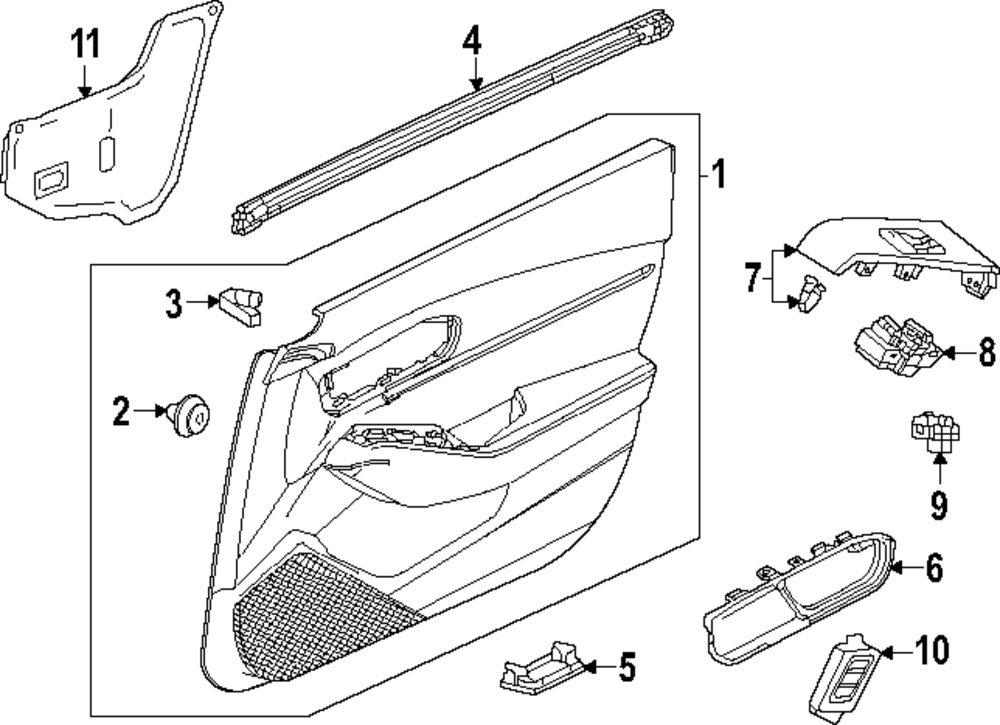 11
4
1
3
7
8
2
9
6
5
10