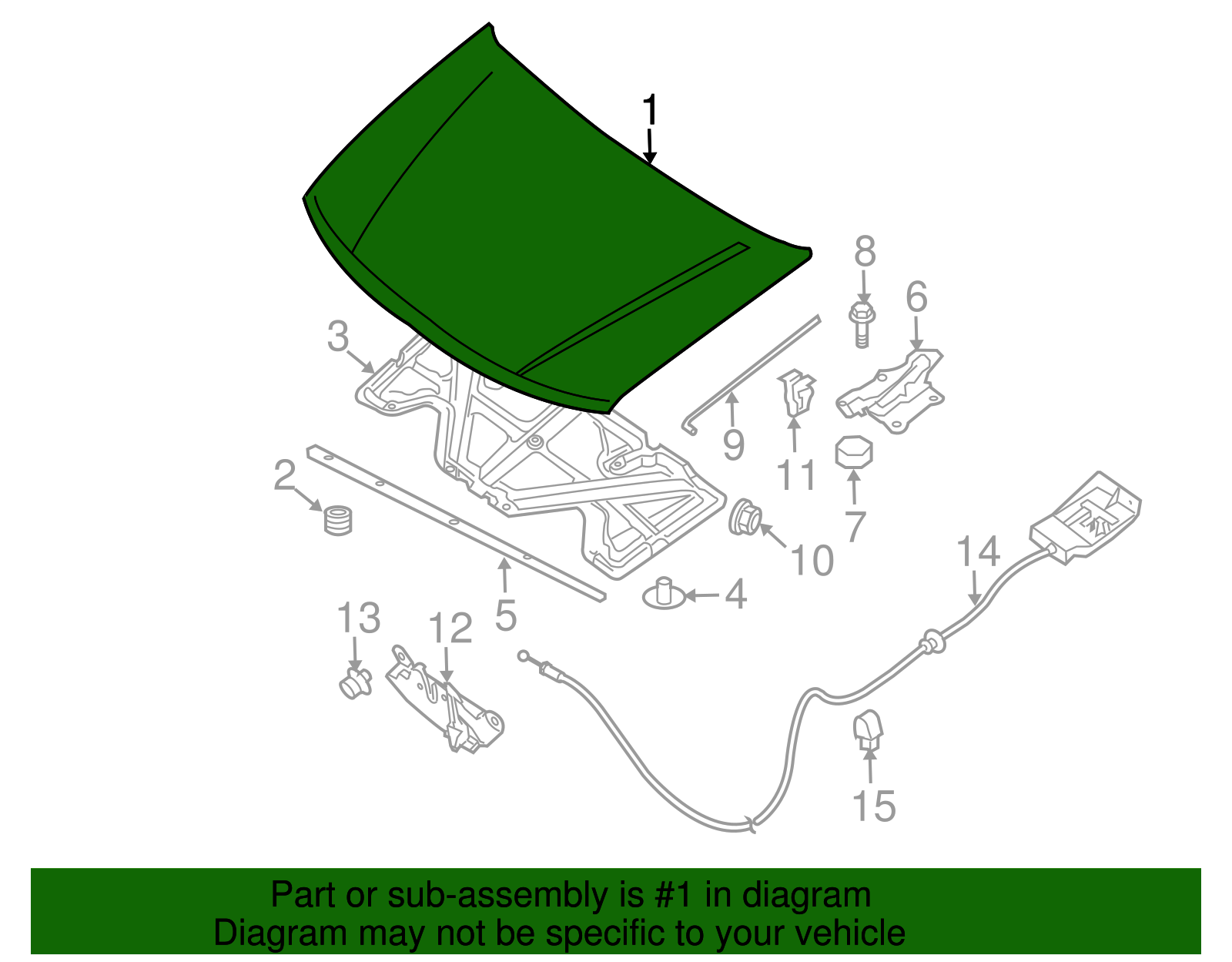 1
8
6
3
9
11
7
2
10
14
4
5
13
12
15

Part or sub-assembly is #1 in diagram
Diagram may not be specific to your vehicle