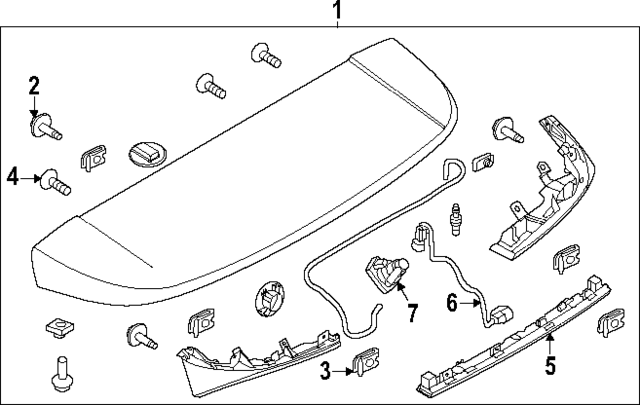 1
2
4
7
6
3
5