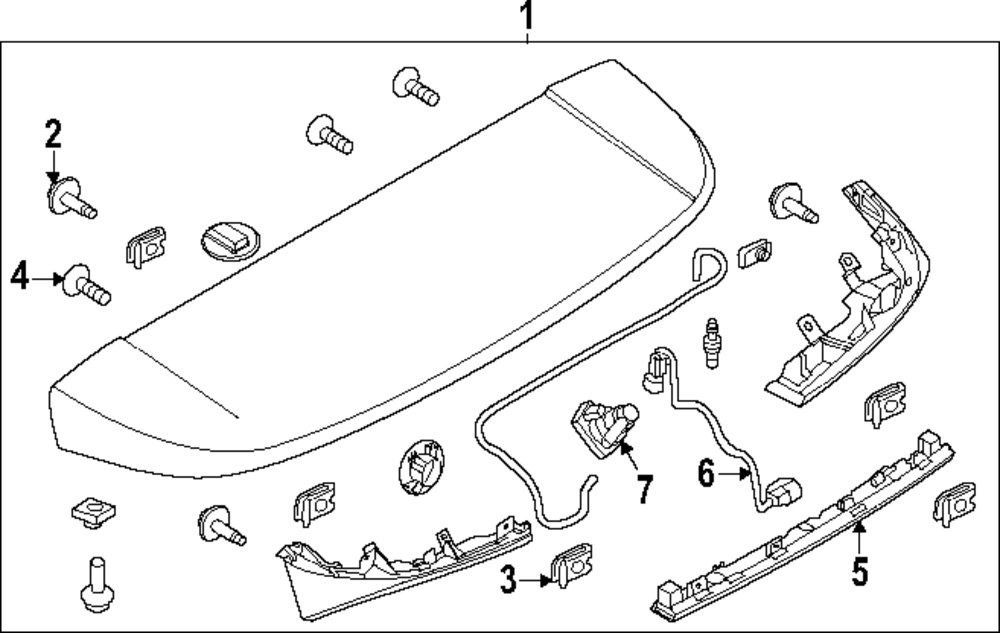 1
2
4
7
6
3
5