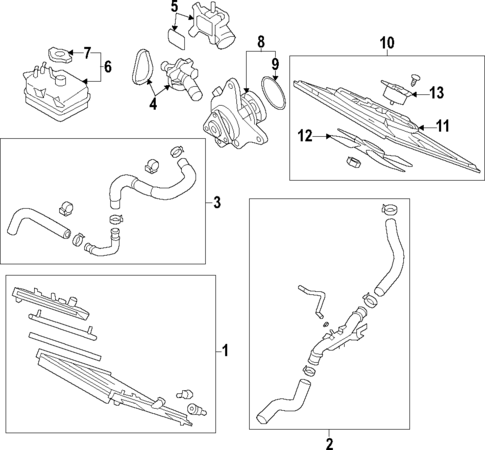 5
7
6
4
8
9
10
13
11
12
3
1
2