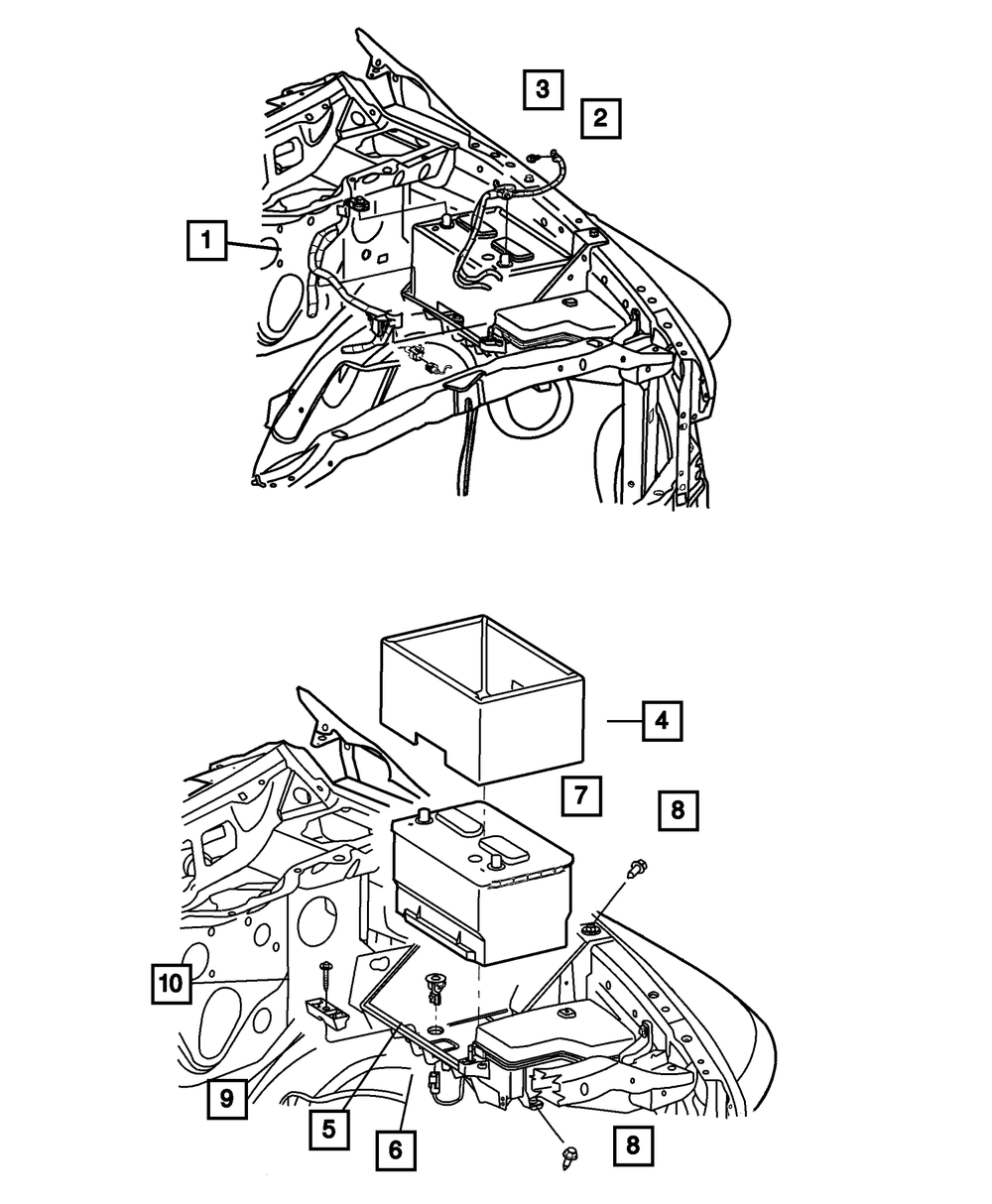 3
2
1
4
7
8
10
9
5
6
8