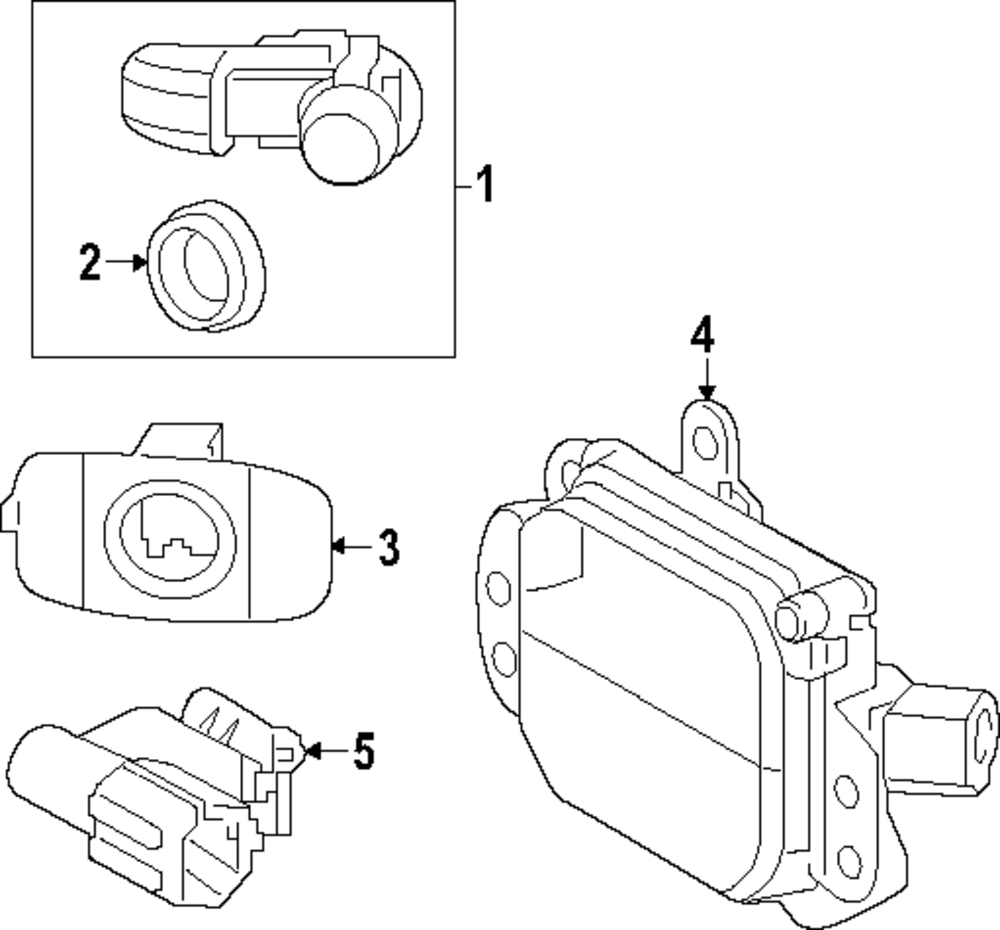 1
2
4
3
5