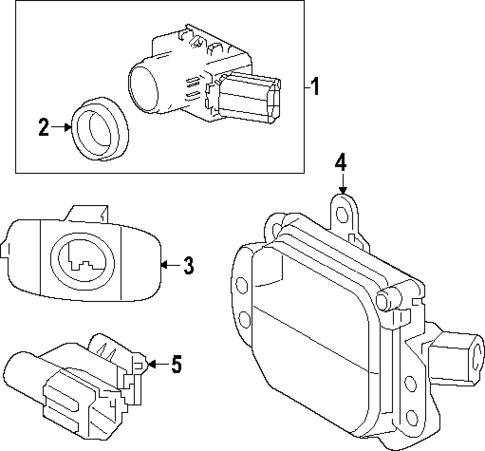 1
2
4
3
5