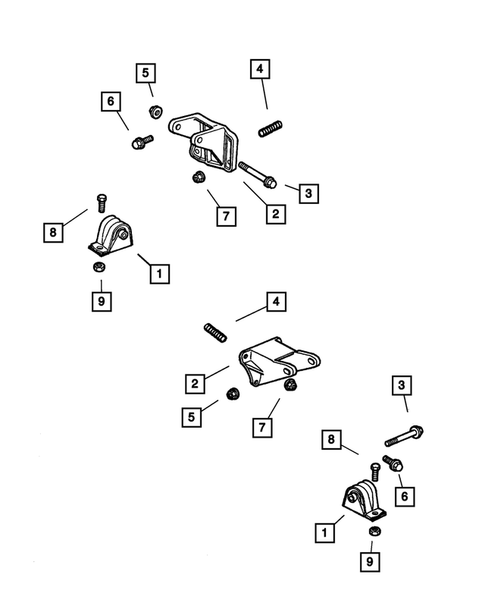 5
4
6
3
7
2
8
1
9
4
2
5
7
3
8
6
1
9