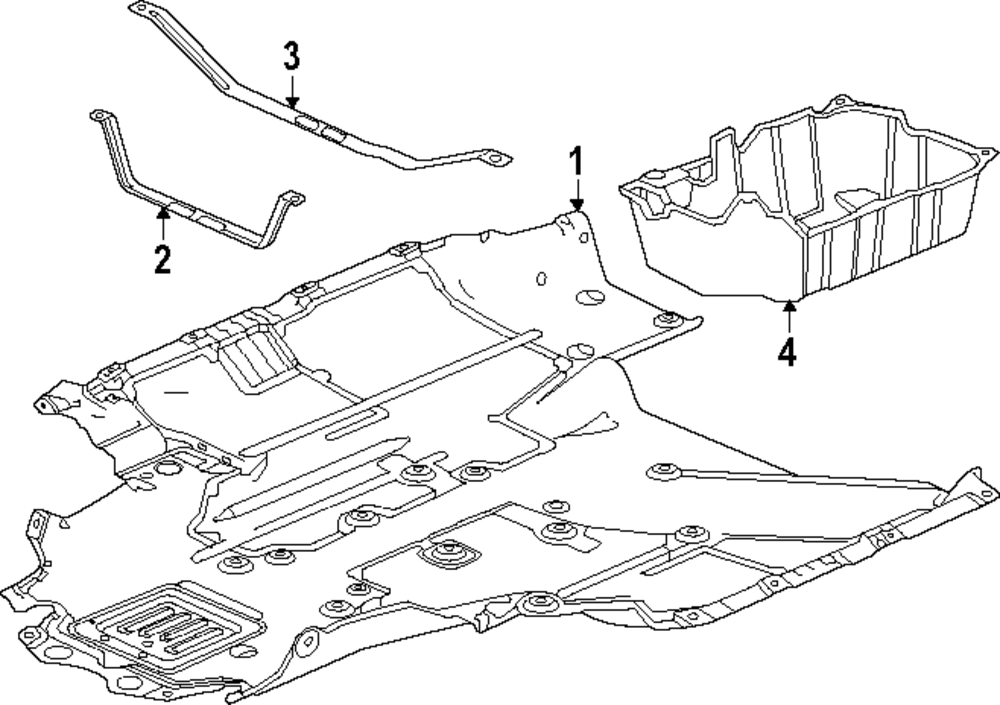 3
1
2
4