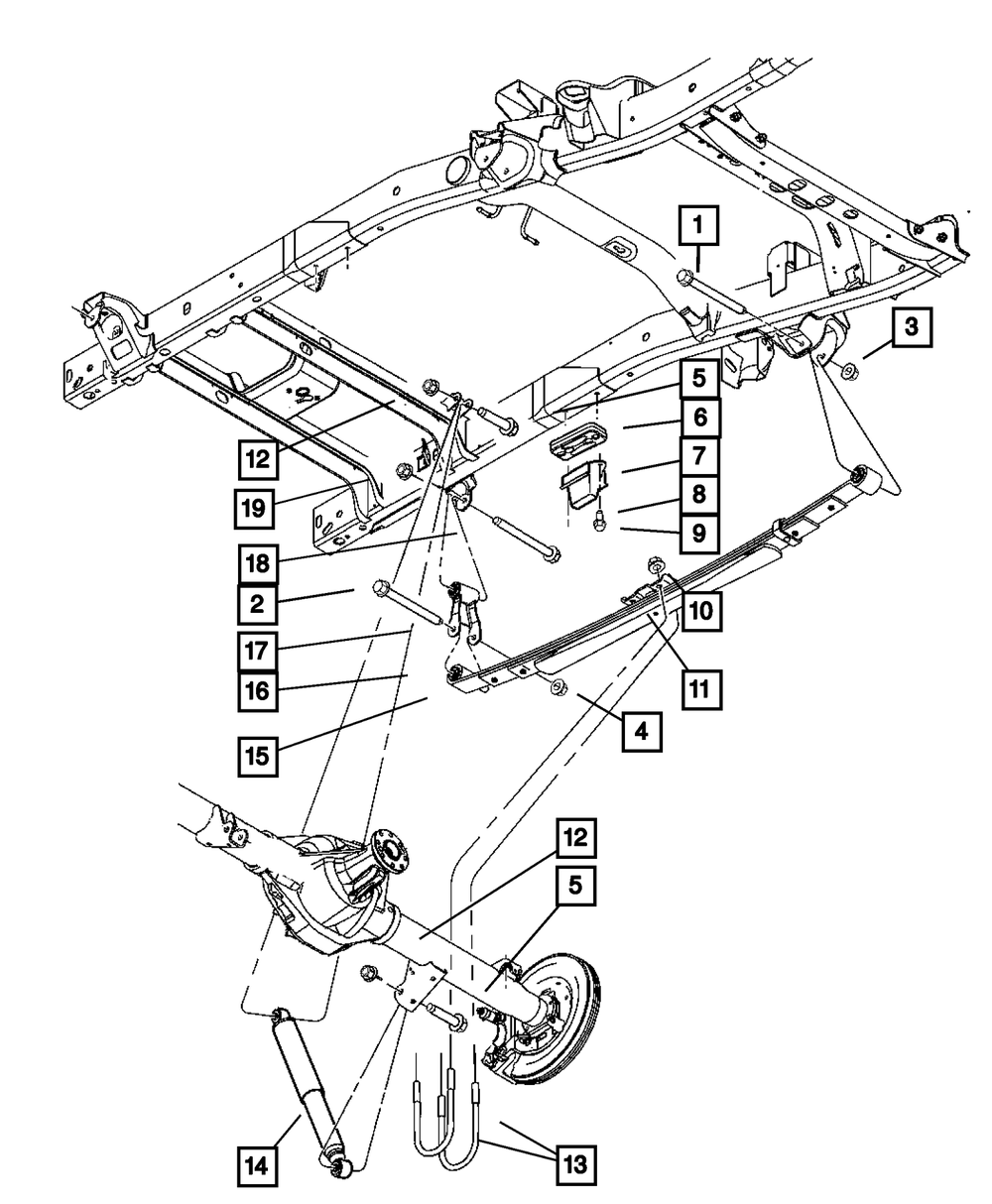 1
3
5
6
7
8
9
12
19
18
2
17
16
15
10
11
4
12
5
14
13