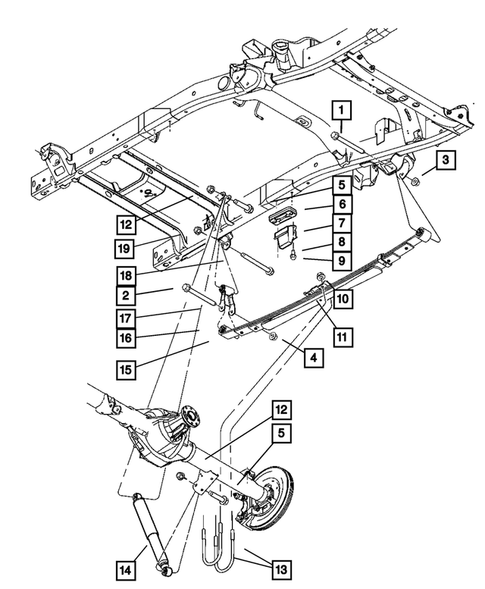 1
3
5
6
7
8
9
12
19
18
2
17
16
15
10
11
4
12
5
14
13