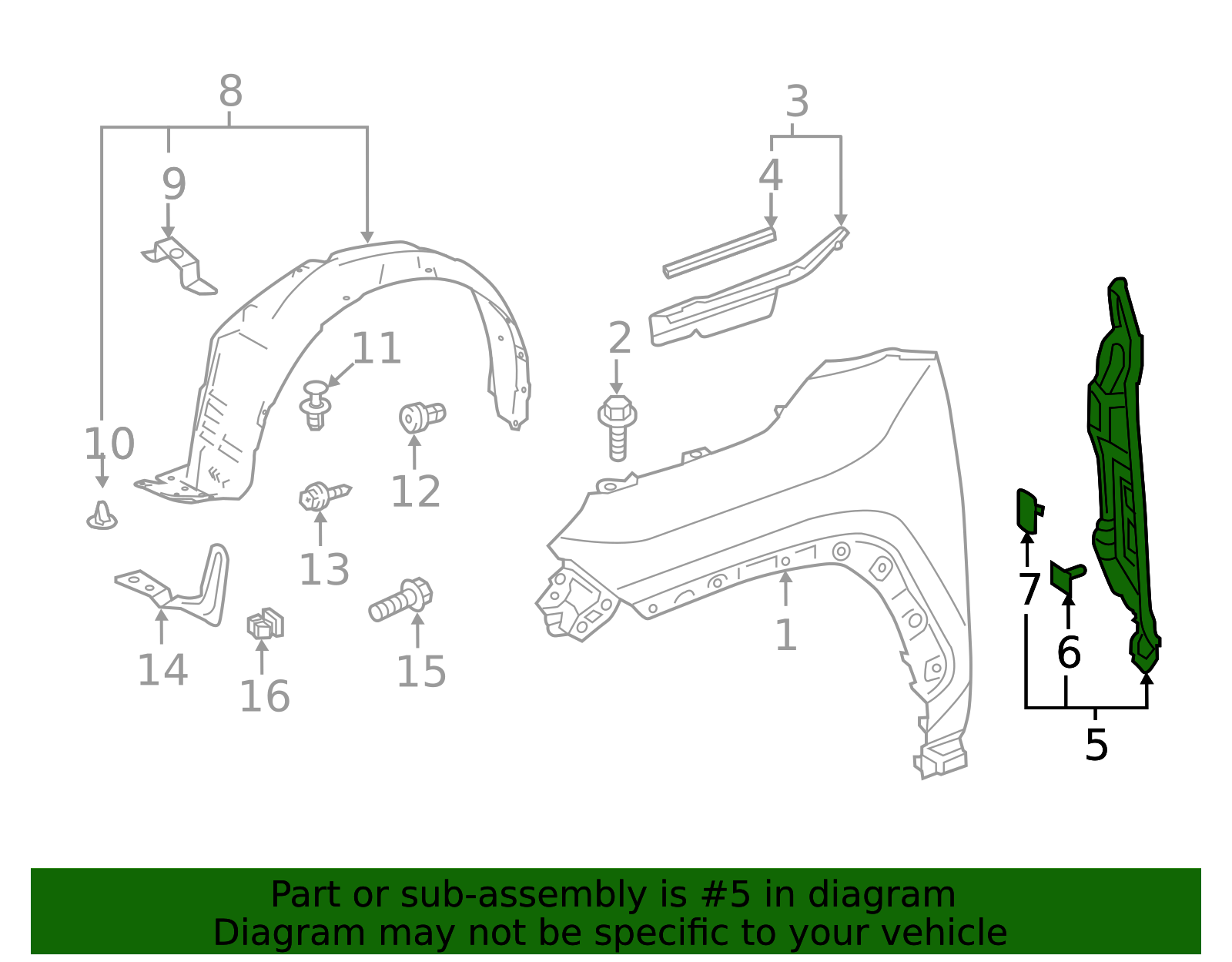 8
9
10
11
12
13
14
16
15
3
4
2
1
7
6
5

Part or sub-assembly is #5 in diagram
Diagram may not be specific to your vehicle