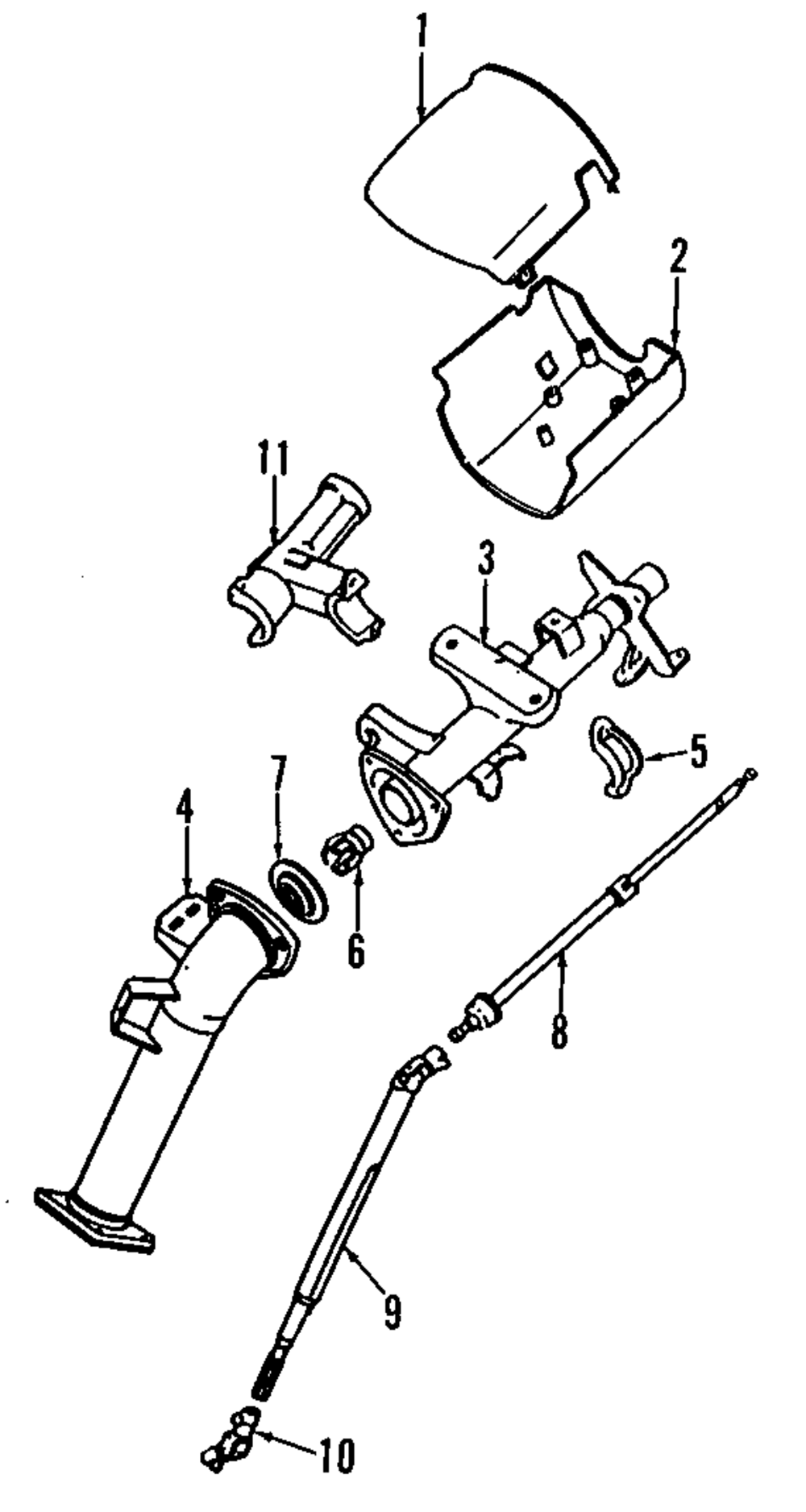 1
2
11
3
5
7
4
6
8
9
10