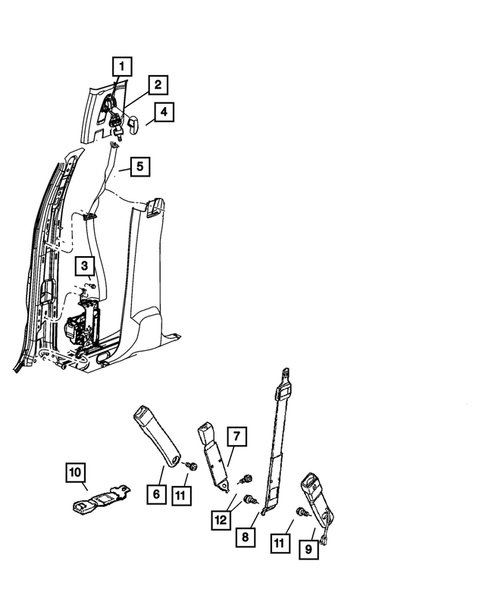 1
2
4
5
3
7
10
6
11
12
8
11
9