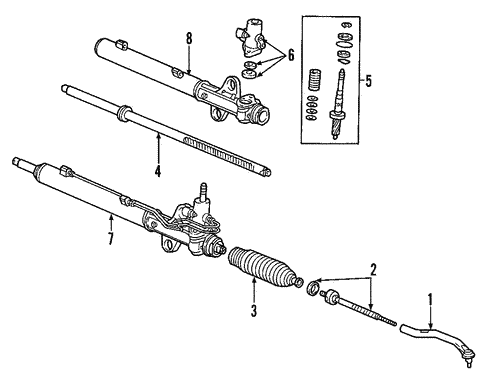 8
6
5
4
7
3
2
1