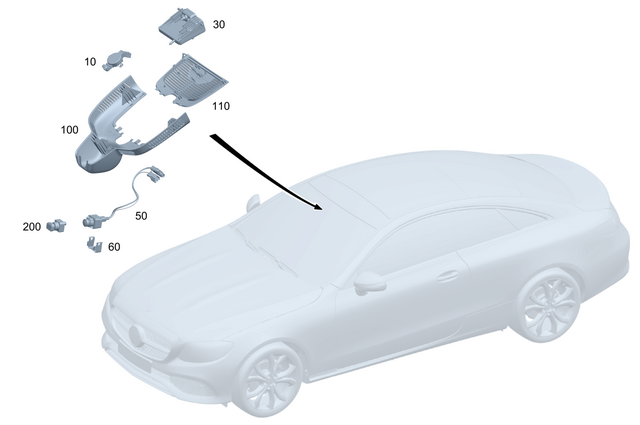 30
10
110
100
50
200
60