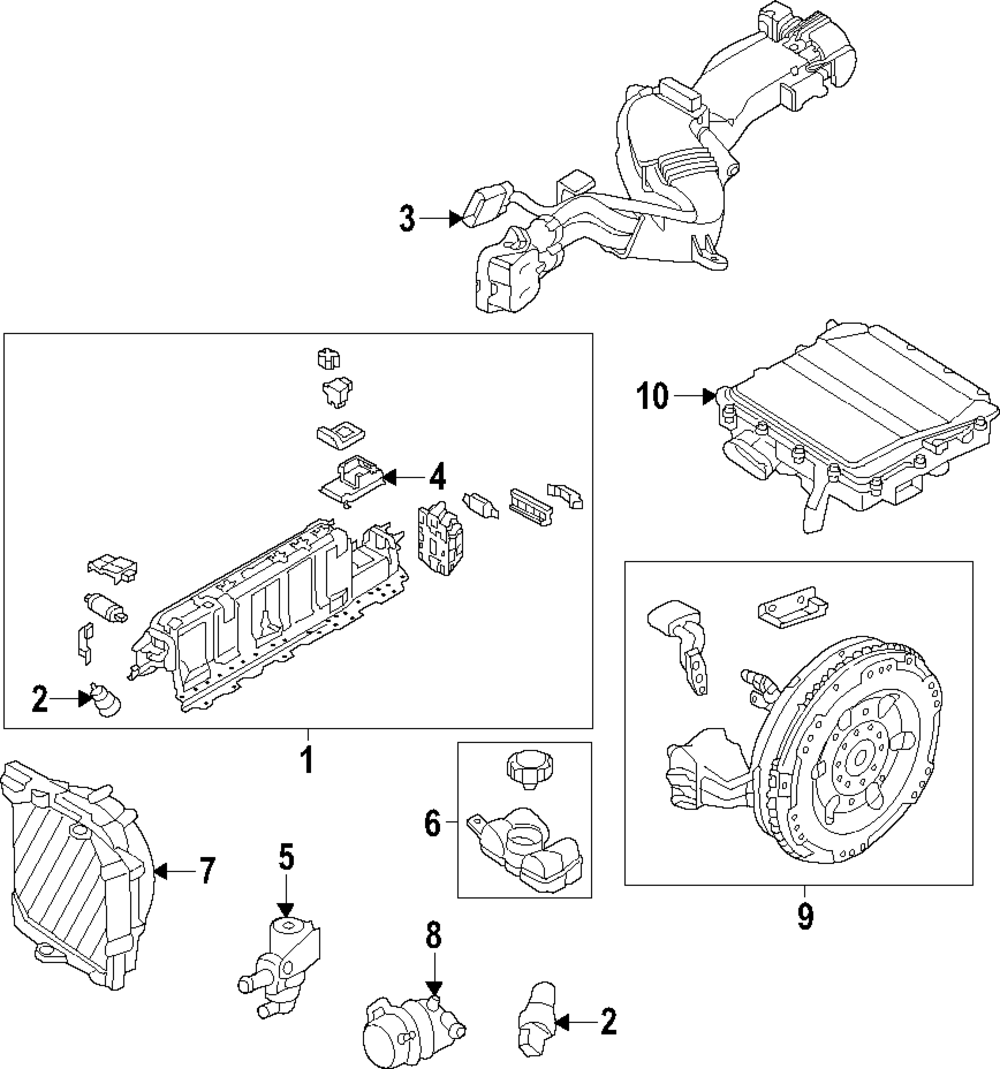 3
10
4
2
1
6
7
5
8
2
9