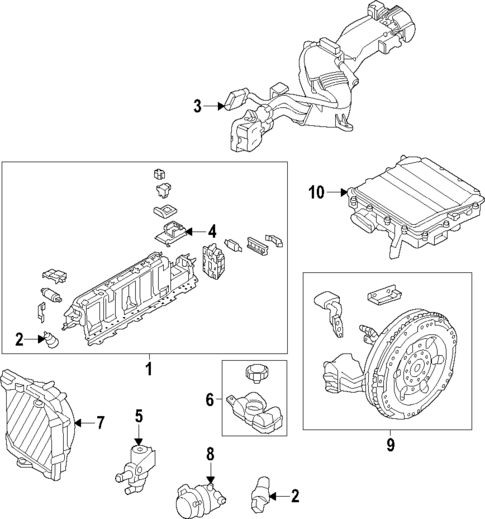 3
10
4
2
1
6
7
5
9
8
2