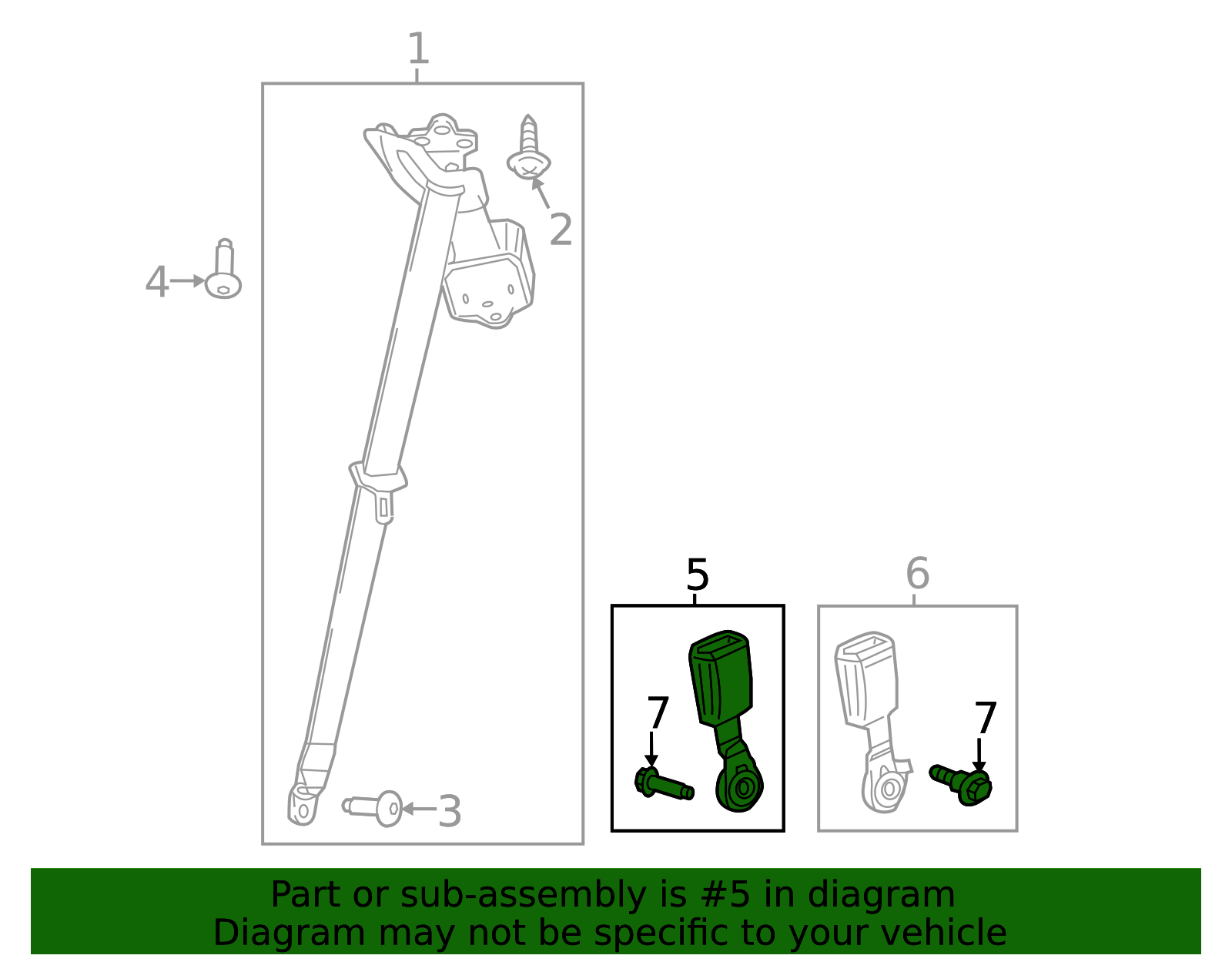 1
2
4
3
5
7
6
7

Part or sub-assembly is #5 in diagram
Diagram may not be specific to your vehicle