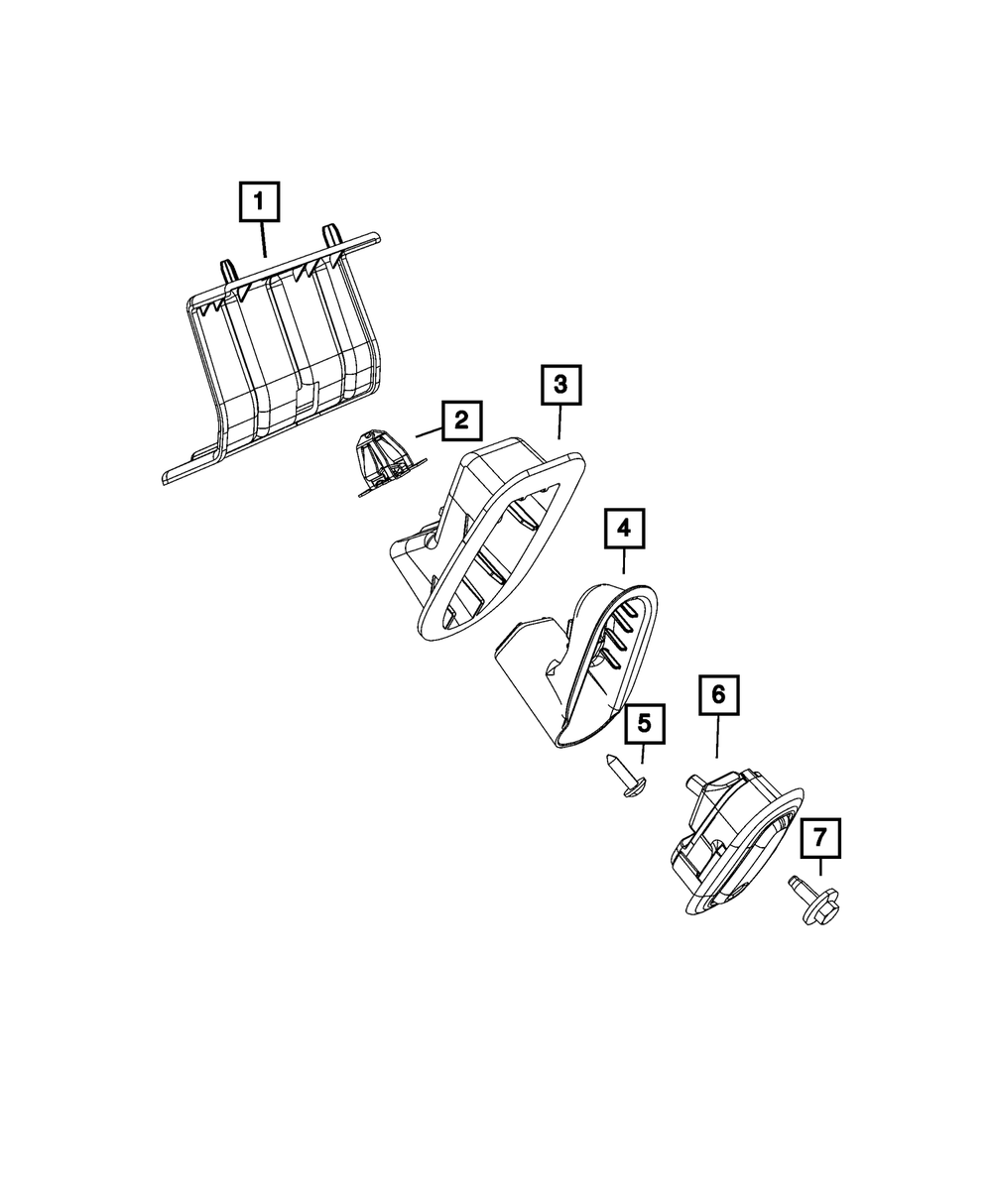 1
2
3
4
5
6
7