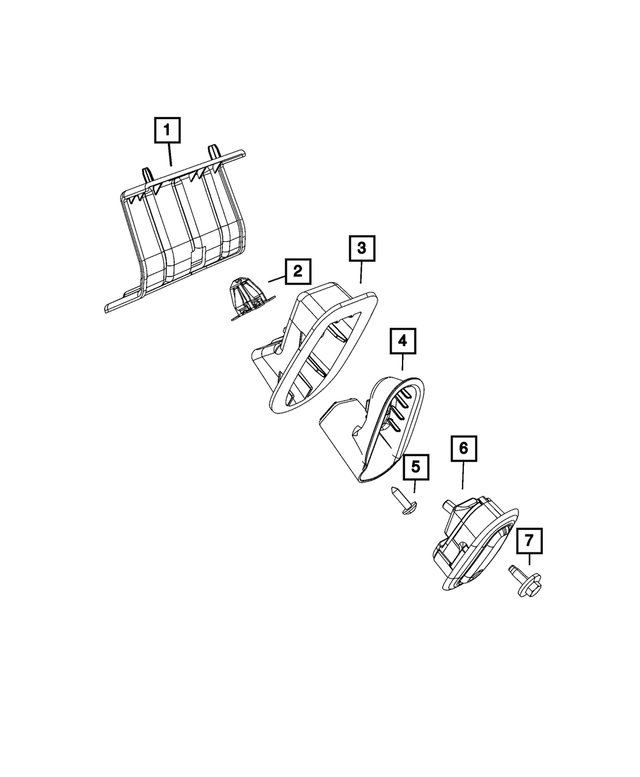 1
2
3
4
5
6
7