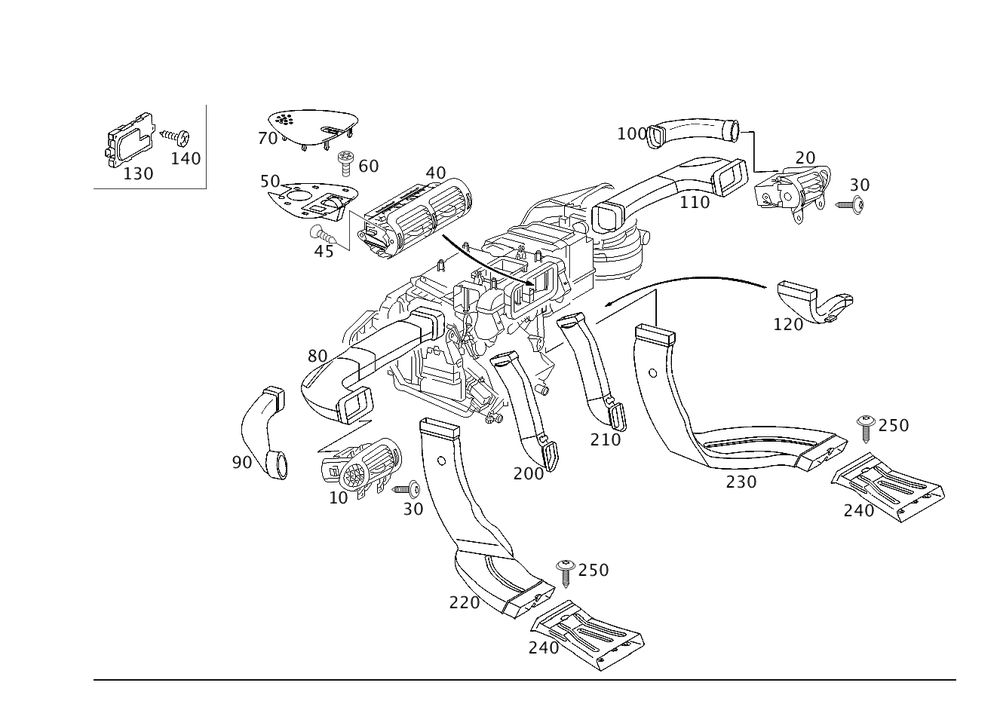 130
140
70
60
50
40
45
100
20
30
110
120
80
90
10
30
200
210
230
250
240
220
250
240